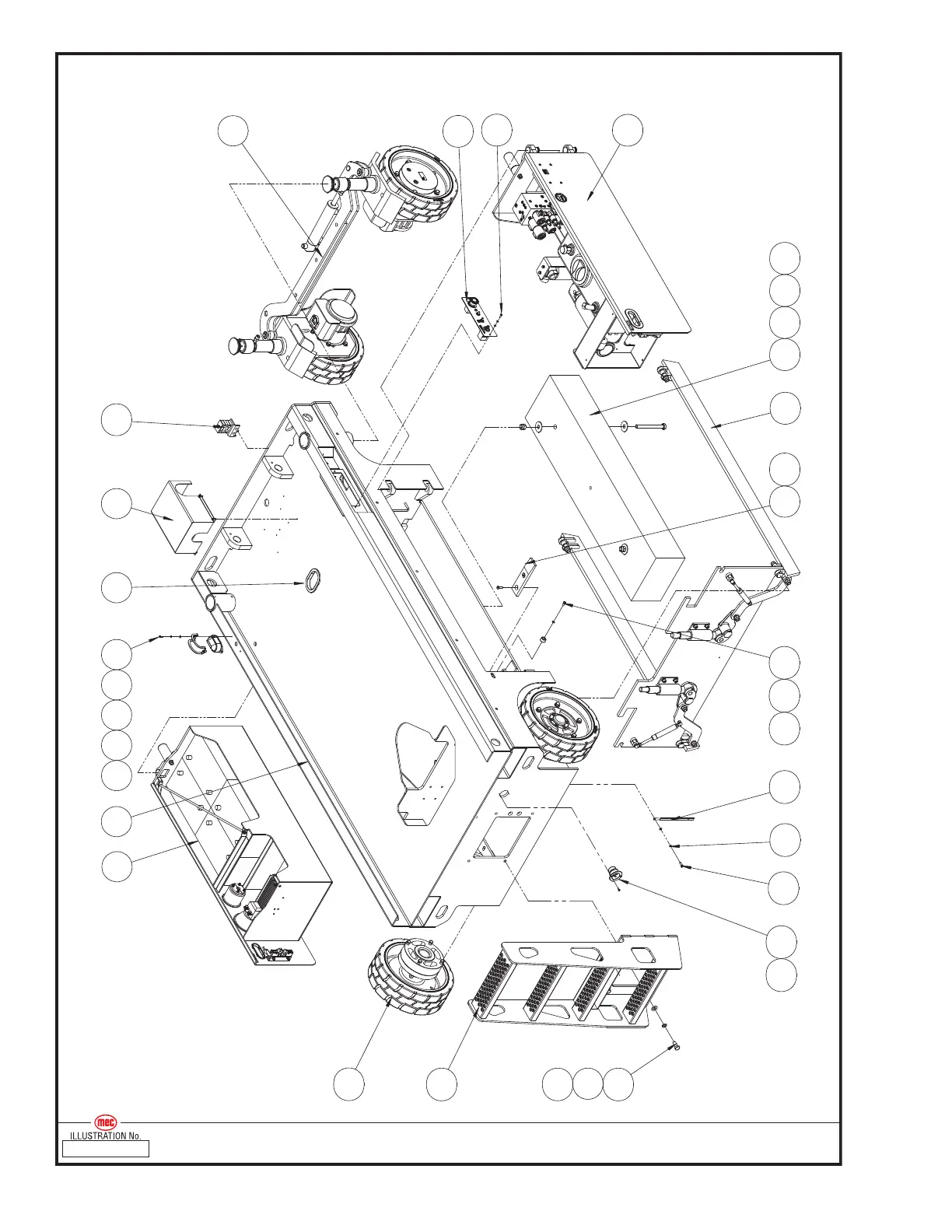 mec
ILLUSTRATION No.