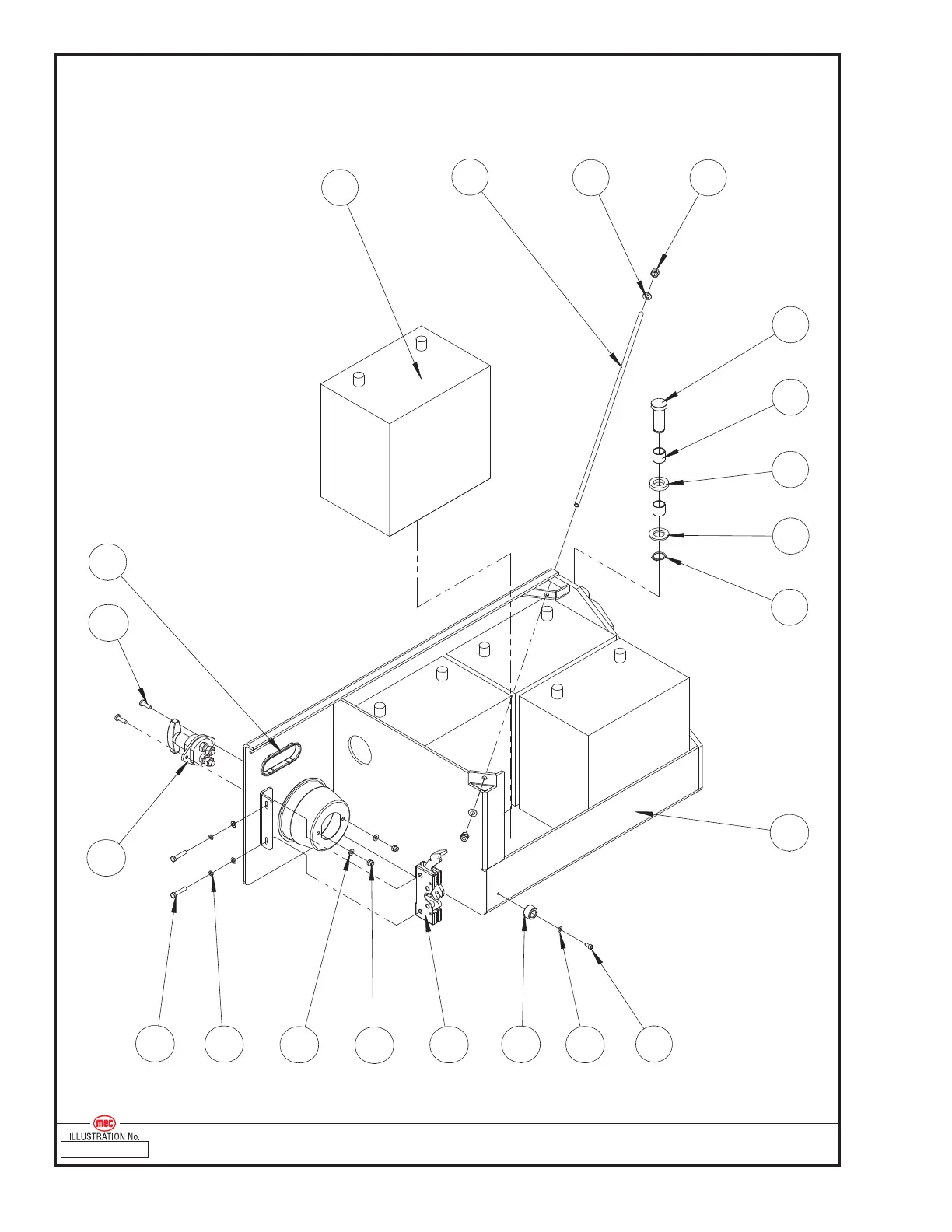 mec
ILLUSTRATION No.