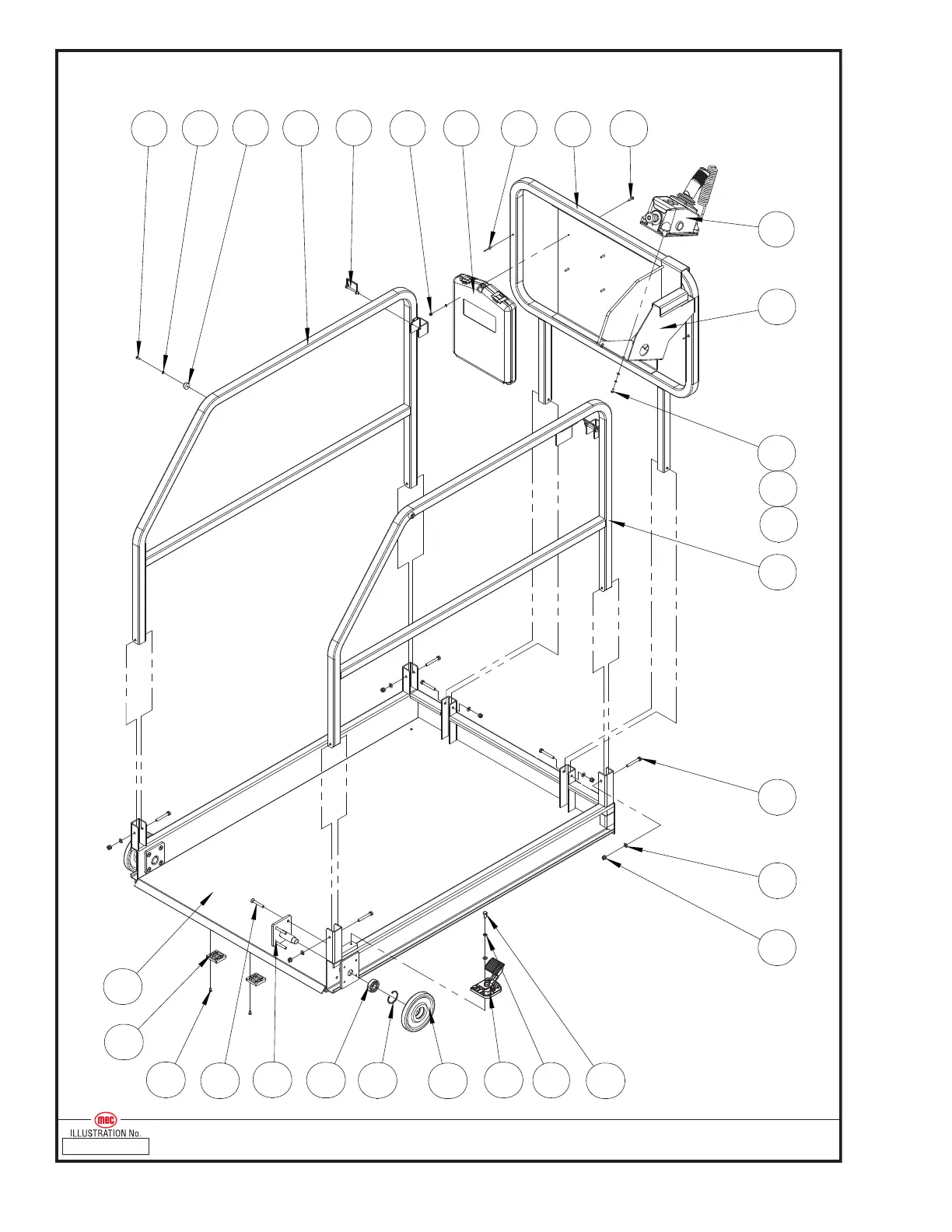 mec
ILLUSTRATION No.