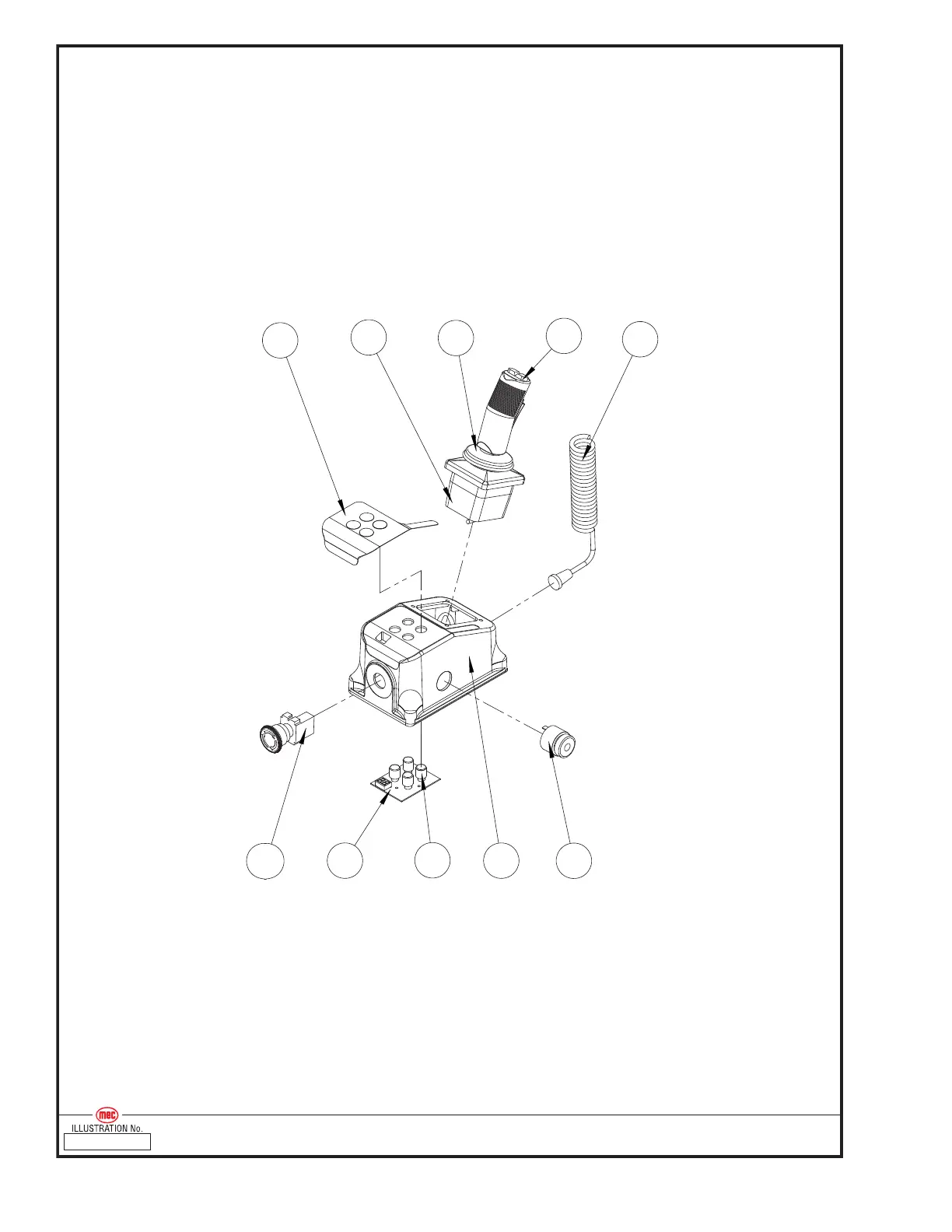 mec

ILLUSTRATION No.