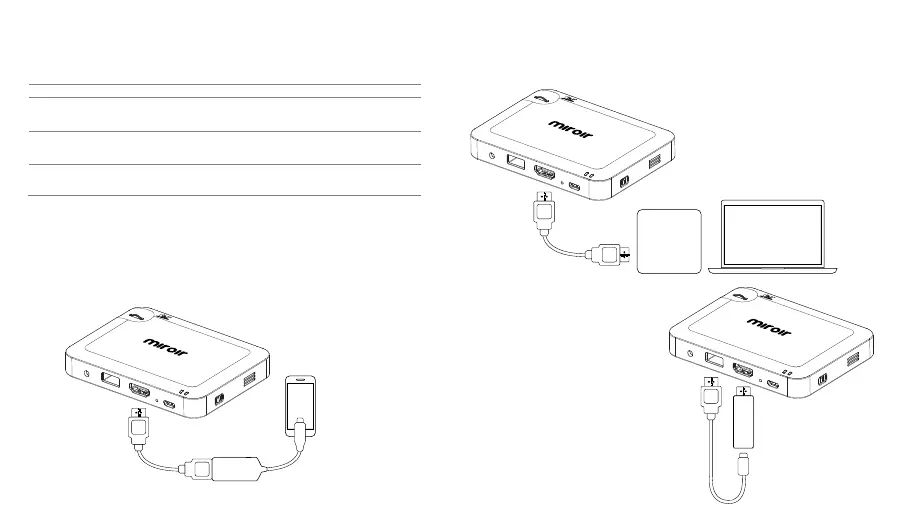 miroir

miroir

miroir