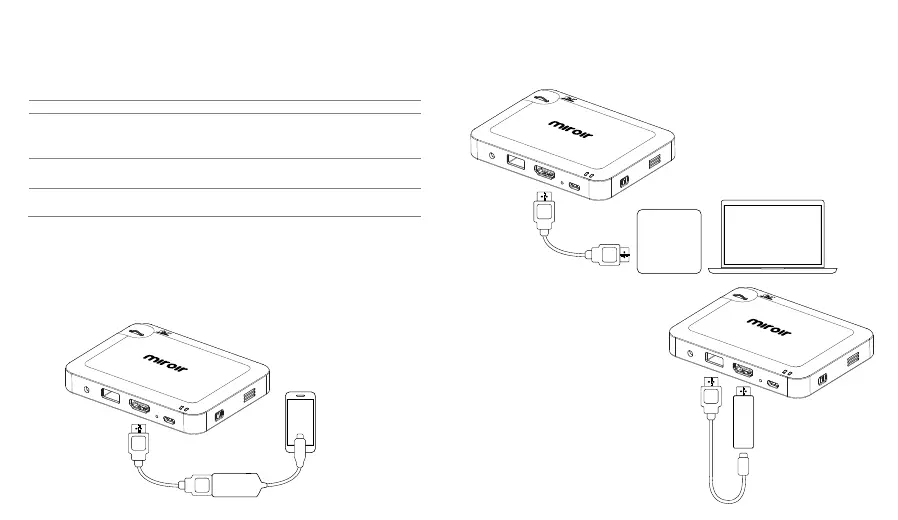 miroir

miroir

miroir