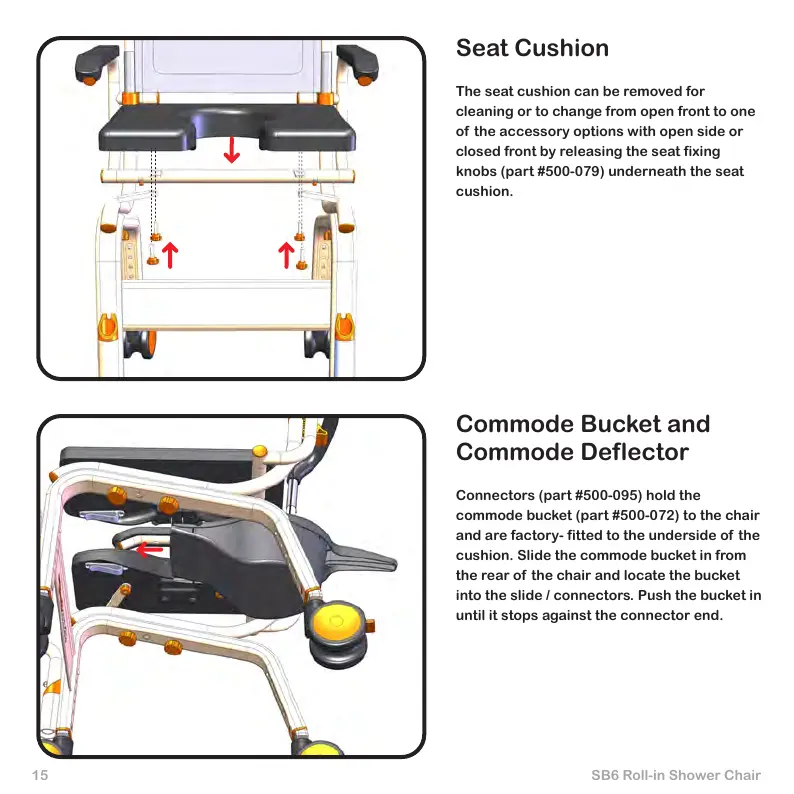 Seat Cushion

The seat cushion can be removed for cleaning or to change from open front to one of the accessory options with open side or closed front by releasing the seat fixing knobs (part #500-079) underneath the seat cushion.

Commode Bucket and Commode Deflector

Connectors (part #500-095) hold the commode bucket (part #500-072) to the chair and are factory- fitted to the underside of the cushion. Slide the commode bucket in from the rear of the chair and locate the bucket into the slide / connectors. Push the bucket in until it stops against the connector end.

15

SB6 Roll-in Shower Chair