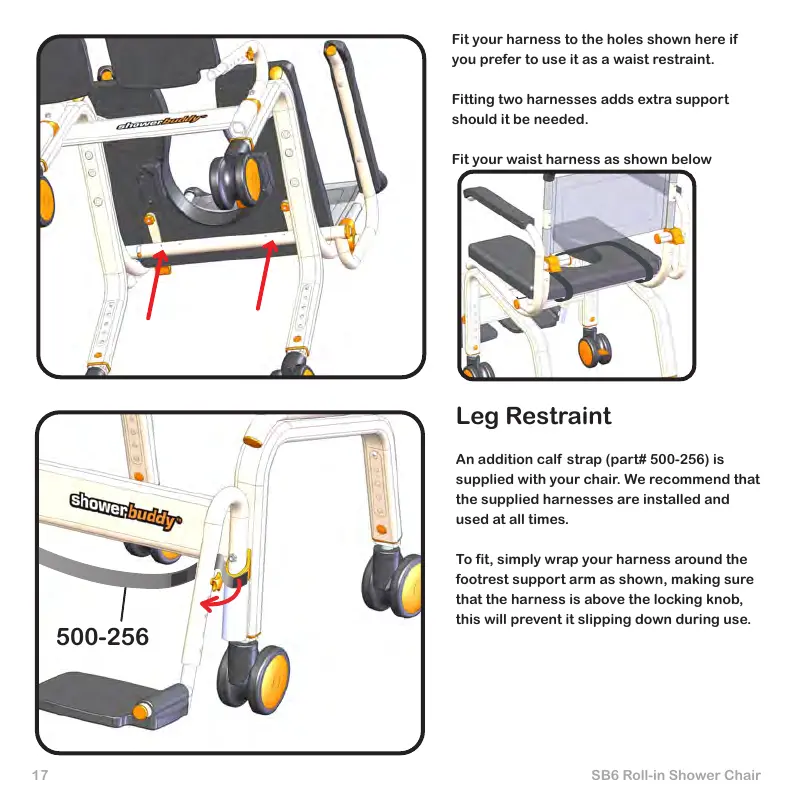 showerbuddy

Fit your harness to the holes shown here if you prefer to use it as a waist restraint.

Fitting two harnesses adds extra support should it be needed.

Fit your waist harness as shown below

showerbuddy

500-256

Leg Restraint

An addition calf strap (part# 500-256) is supplied with your chair. We recommend that the supplied harnesses are installed and used at all times.

To fit, simply wrap your harness around the footrest support arm as shown, making sure that the harness is above the locking knob, this will prevent it slipping down during use.

17

SB6 Roll-in Shower Chair