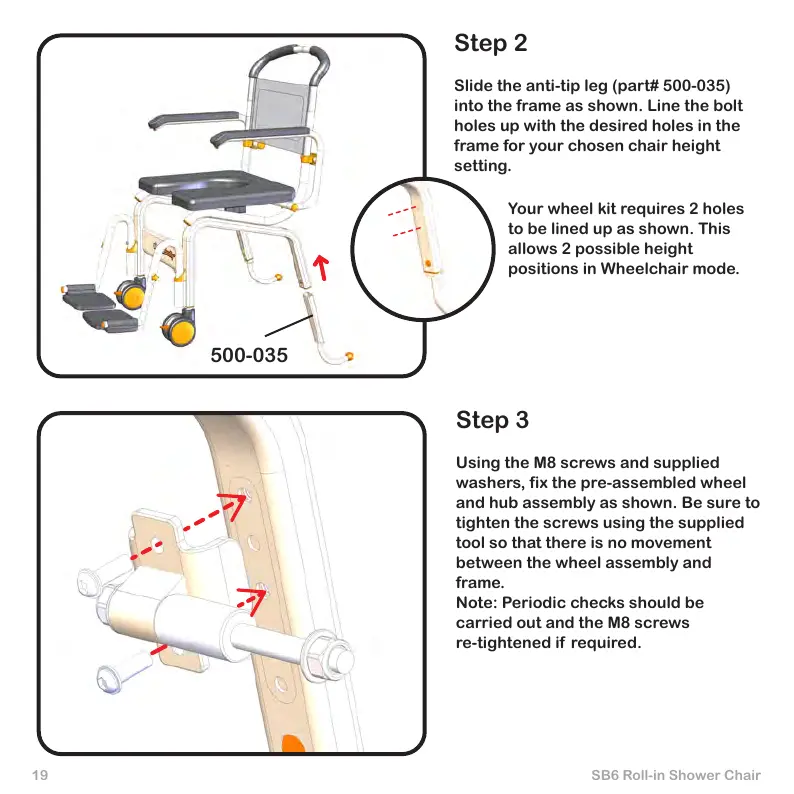 500-035

Step 2

Slide the anti-tip leg (part# 500-035) into the frame as shown. Line the bolt holes up with the desired holes in the frame for your chosen chair height setting.

Your wheel kit requires 2 holes to be lined up as shown. This allows 2 possible height positions in Wheelchair mode.

Step 3

Using the M8 screws and supplied washers, fix the pre-assembled wheel and hub assembly as shown. Be sure to tighten the screws using the supplied tool so that there is no movement between the wheel assembly and frame.
Note: Periodic checks should be carried out and the M8 screws re-tightened if required.

19

SB6 Roll-in Shower Chair