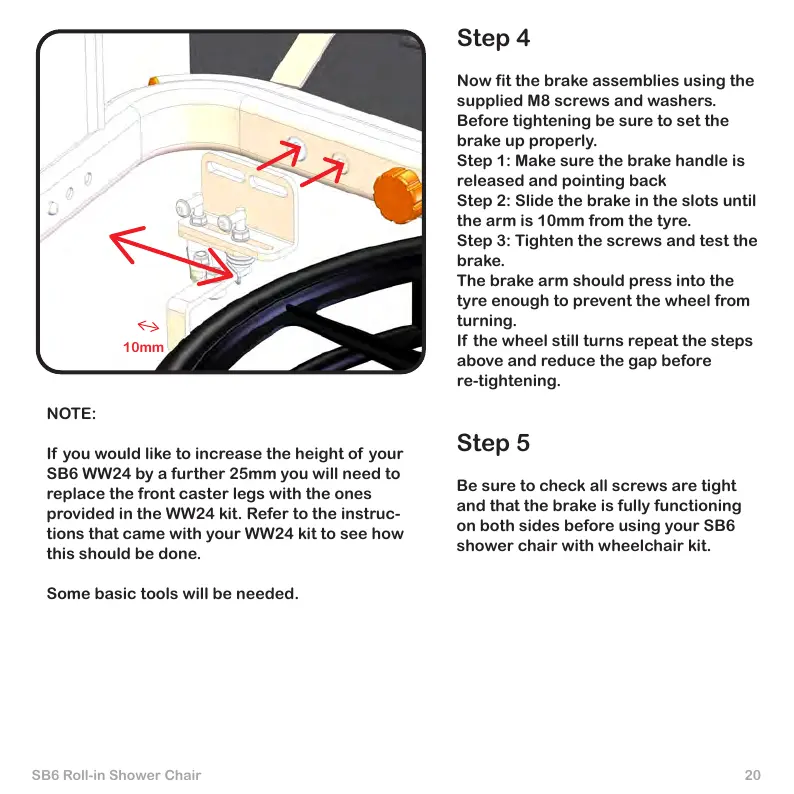 10mm

NOTE:

If you would like to increase the height of your SB6 WW24 by a further 25mm you will need to replace the front caster legs with the ones provided in the WW24 kit. Refer to the instructions that came with your WW24 kit to see how this should be done.

Some basic tools will be needed.

Step 4

Now fit the brake assemblies using the supplied M8 screws and washers.
Before tightening be sure to set the brake up properly.
Step 1: Make sure the brake handle is released and pointing back
Step 2: Slide the brake in the slots until the arm is 10mm from the tyre.
Step 3: Tighten the screws and test the brake.
The brake arm should press into the tyre enough to prevent the wheel from turning.
If the wheel still turns repeat the steps above and reduce the gap before re-tightening.

Step 5

Be sure to check all screws are tight and that the brake is fully functioning on both sides before using your SB6 shower chair with wheelchair kit.

SB6 Roll-in Shower Chair

20