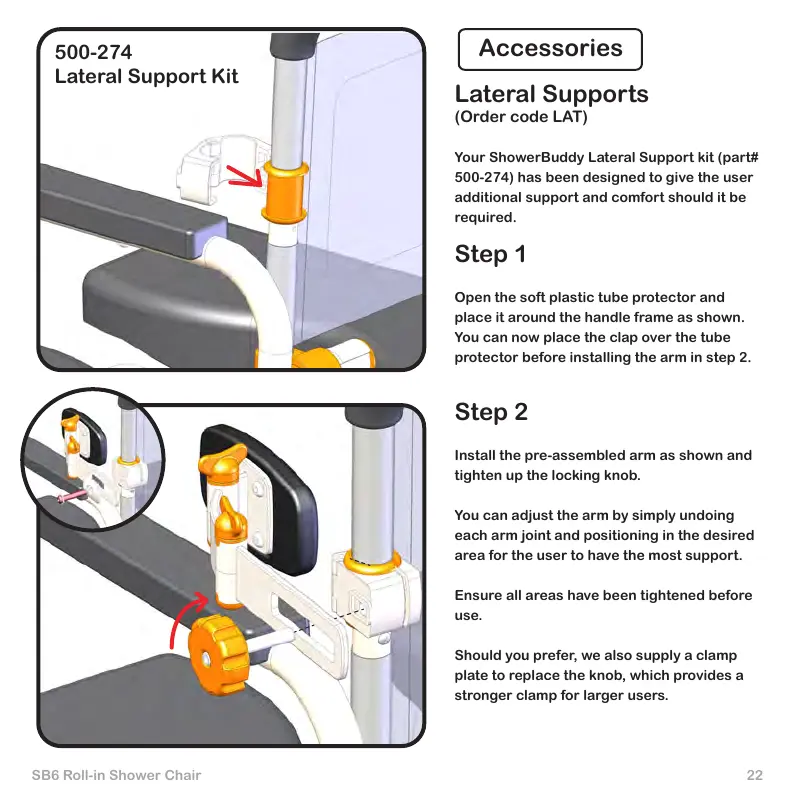 500-274
Lateral Support Kit

Accessories

Lateral Supports
(Order code LAT)

Your ShowerBuddy Lateral Support kit (part# 500-274) has been designed to give the user additional support and comfort should it be required.

Step 1

Open the soft plastic tube protector and place it around the handle frame as shown. You can now place the clap over the tube protector before installing the arm in step 2.

Step 2

Install the pre-assembled arm as shown and tighten up the locking knob.

You can adjust the arm by simply undoing each arm joint and positioning in the desired area for the user to have the most support.

Ensure all areas have been tightened before use.

Should you prefer, we also supply a clamp plate to replace the knob, which provides a stronger clamp for larger users.

SB6 Roll-in Shower Chair

22