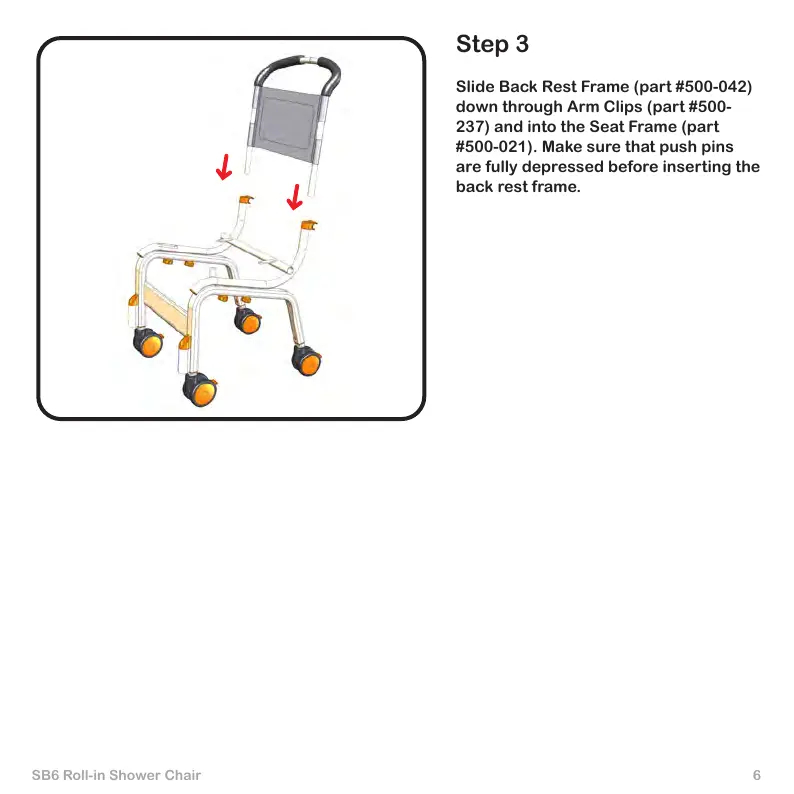 Step 3

Slide Back Rest Frame (part #500-042) down through Arm Clips (part #500-237) and into the Seat Frame (part #500-021). Make sure that push pins are fully depressed before inserting the back rest frame.

SB6 Roll-in Shower Chair

6