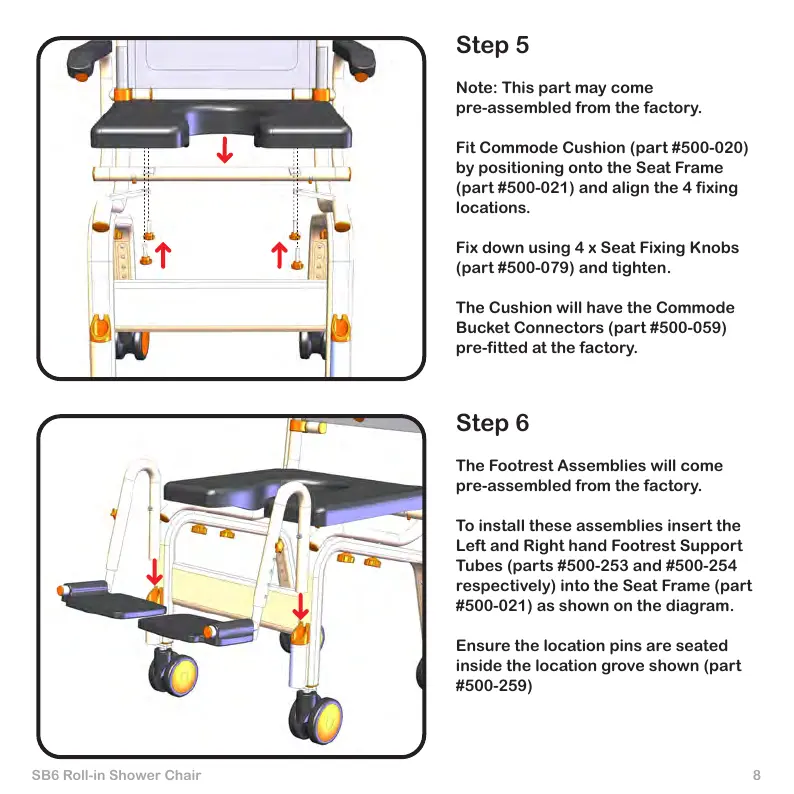 Step 5

Note: This part may come pre-assembled from the factory.

Fit Commode Cushion (part #500-020) by positioning onto the Seat Frame (part #500-021) and align the 4 fixing locations.

Fix down using 4 x Seat Fixing Knobs (part #500-079) and tighten.

The Cushion will have the Commode Bucket Connectors (part #500-059) pre-fitted at the factory.

Step 6

The Footrest Assemblies will come pre-assembled from the factory.

To install these assemblies insert the Left and Right hand Footrest Support Tubes (parts #500-253 and #500-254 respectively) into the Seat Frame (part #500-021) as shown on the diagram.

Ensure the location pins are seated inside the location grove shown (part #500-259)

SB6 Roll-in Shower Chair

8