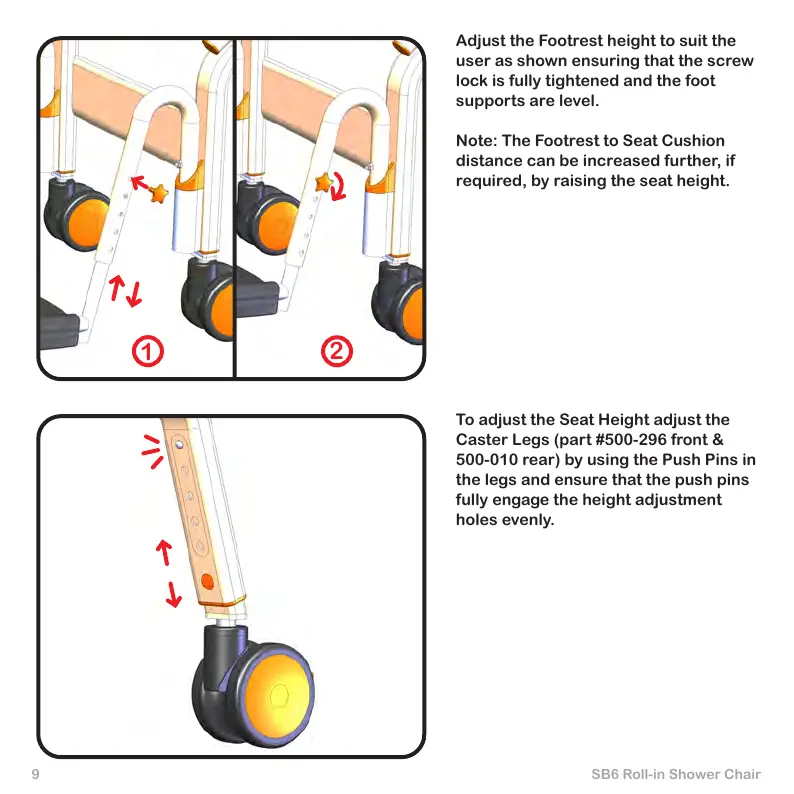 ①

②

Adjust the Footrest height to suit the user as shown ensuring that the screw lock is fully tightened and the foot supports are level.

Note: The Footrest to Seat Cushion distance can be increased further, if required, by raising the seat height.

To adjust the Seat Height adjust the Caster Legs (part #500-296 front & 500-010 rear) by using the Push Pins in the legs and ensure that the push pins fully engage the height adjustment holes evenly.

9

SB6 Roll-in Shower Chair