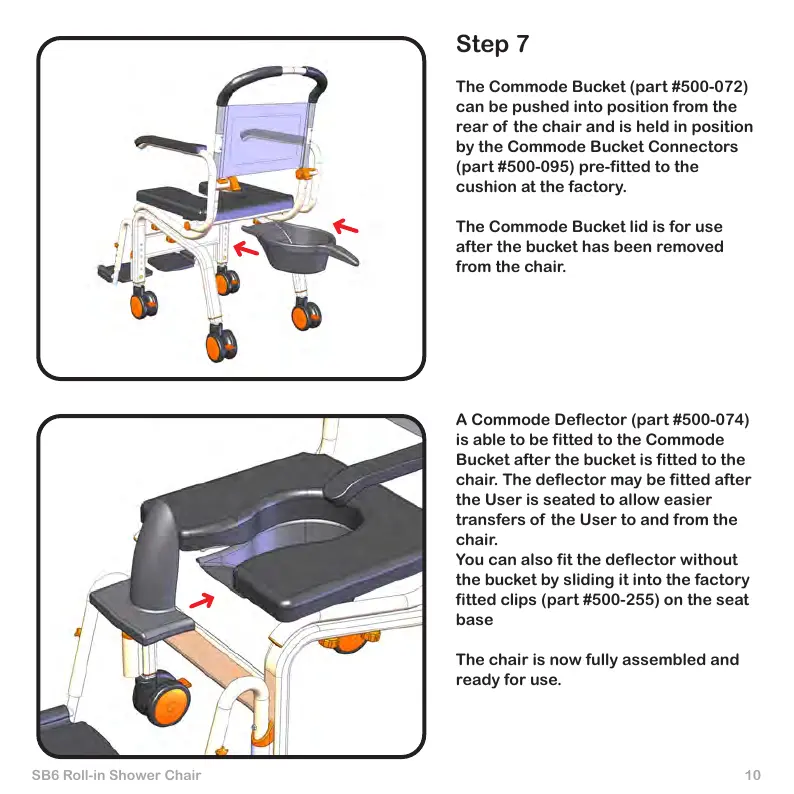 Step 7

The Commode Bucket (part #500-072) can be pushed into position from the rear of the chair and is held in position by the Commode Bucket Connectors (part #500-095) pre-fitted to the cushion at the factory.

The Commode Bucket lid is for use after the bucket has been removed from the chair.

A Commode Deflector (part #500-074) is able to be fitted to the Commode Bucket after the bucket is fitted to the chair. The deflector may be fitted after the User is seated to allow easier transfers of the User to and from the chair.
You can also fit the deflector without the bucket by sliding it into the factory fitted clips (part #500-255) on the seat base

The chair is now fully assembled and ready for use.

SB6 Roll-in Shower Chair

10