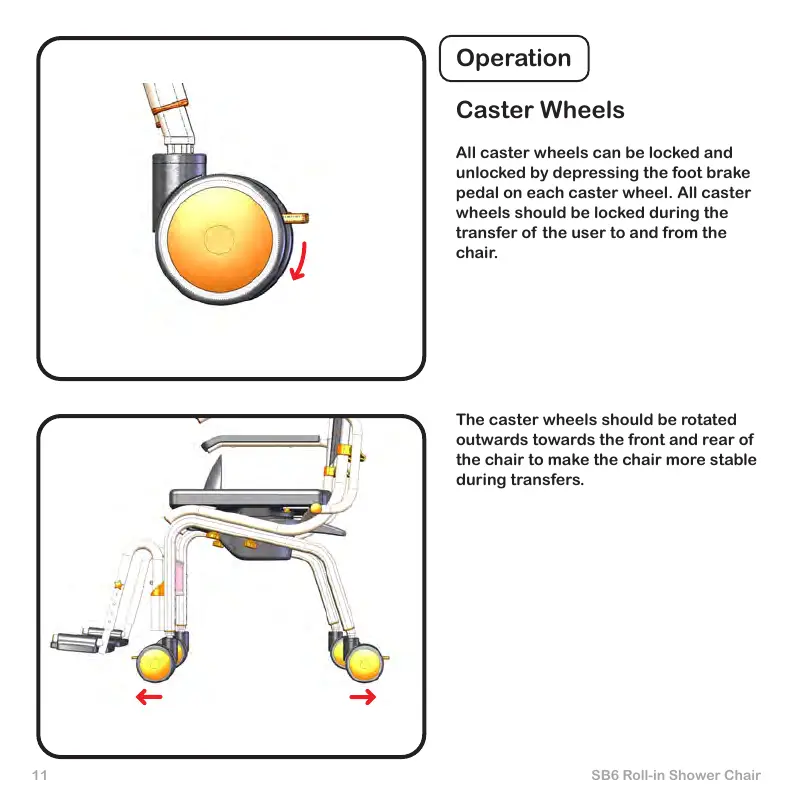 Operation

Caster Wheels

All caster wheels can be locked and unlocked by depressing the foot brake pedal on each caster wheel. All caster wheels should be locked during the transfer of the user to and from the chair.

The caster wheels should be rotated outwards towards the front and rear of the chair to make the chair more stable during transfers.

11

SB6 Roll-in Shower Chair