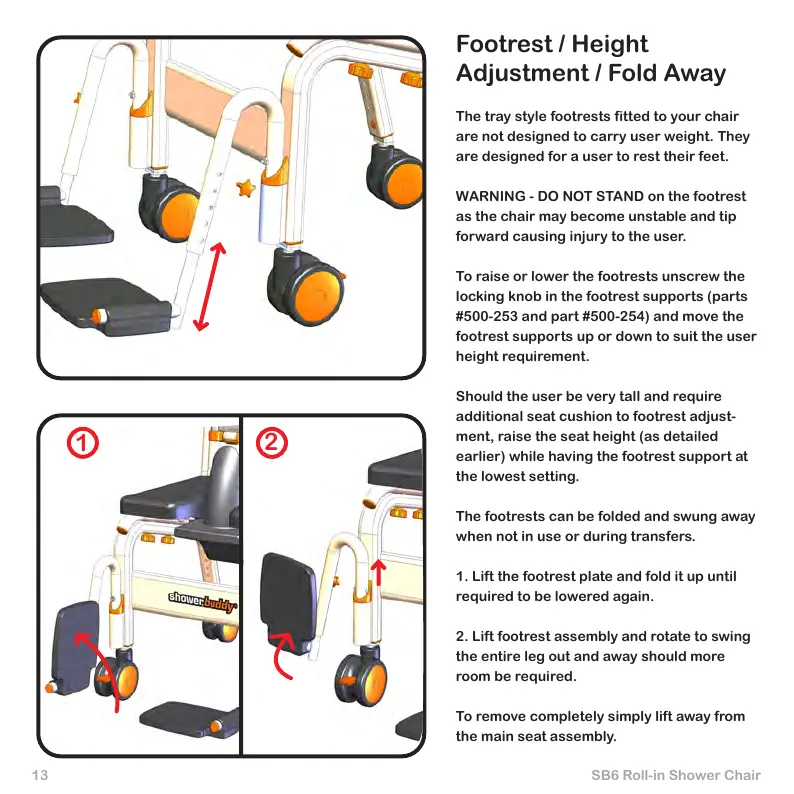 1

2

showerbuddy

Footrest / Height Adjustment / Fold Away

The tray style footrests fitted to your chair are not designed to carry user weight. They are designed for a user to rest their feet.

WARNING - DO NOT STAND on the footrest as the chair may become unstable and tip forward causing injury to the user.

To raise or lower the footrests unscrew the locking knob in the footrest supports (parts #500-253 and part #500-254) and move the footrest supports up or down to suit the user height requirement.

Should the user be very tall and require additional seat cushion to footrest adjustment, raise the seat height (as detailed earlier) while having the footrest support at the lowest setting.

The footrests can be folded and swung away when not in use or during transfers.

1. Lift the footrest plate and fold it up until required to be lowered again.

2. Lift footrest assembly and rotate to swing the entire leg out and away should more room be required.

To remove completely simply lift away from the main seat assembly.

13

SB6 Roll-in Shower Chair