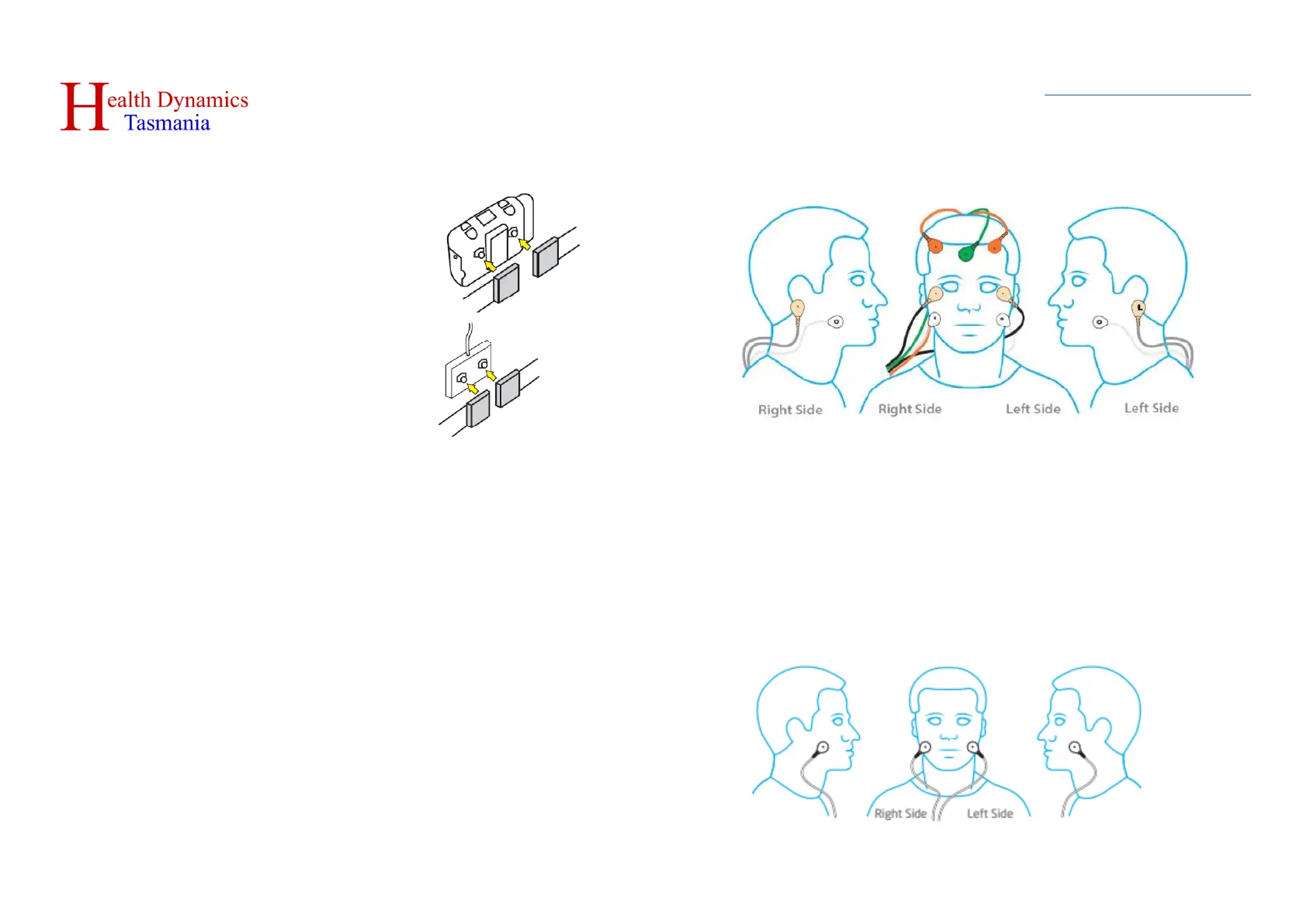 Health Dynamics
Tasmania

Right Side
Right Side
Left Side
Left Side

Right Side
Left Side