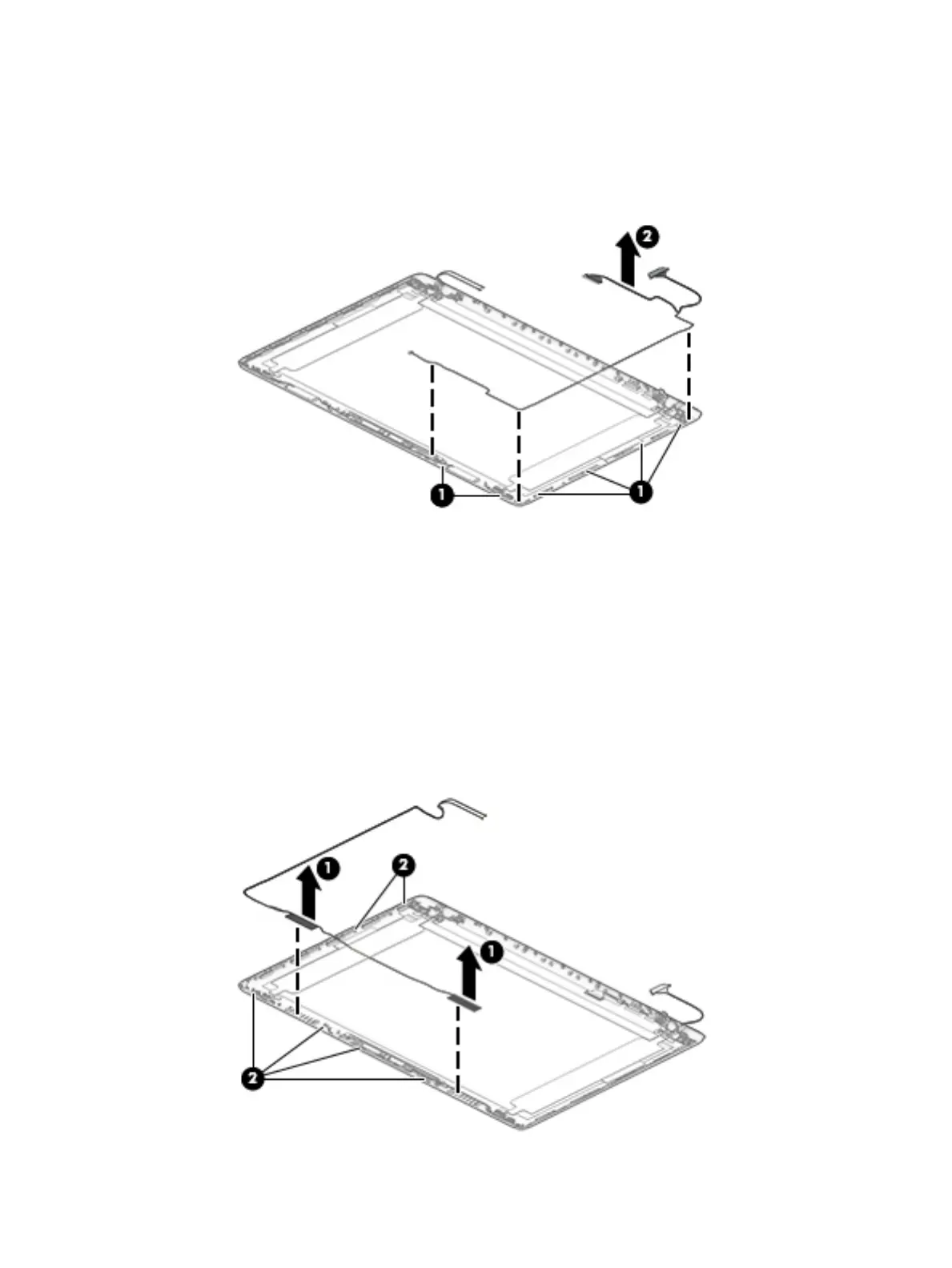 2
1
1
1
2
1
2