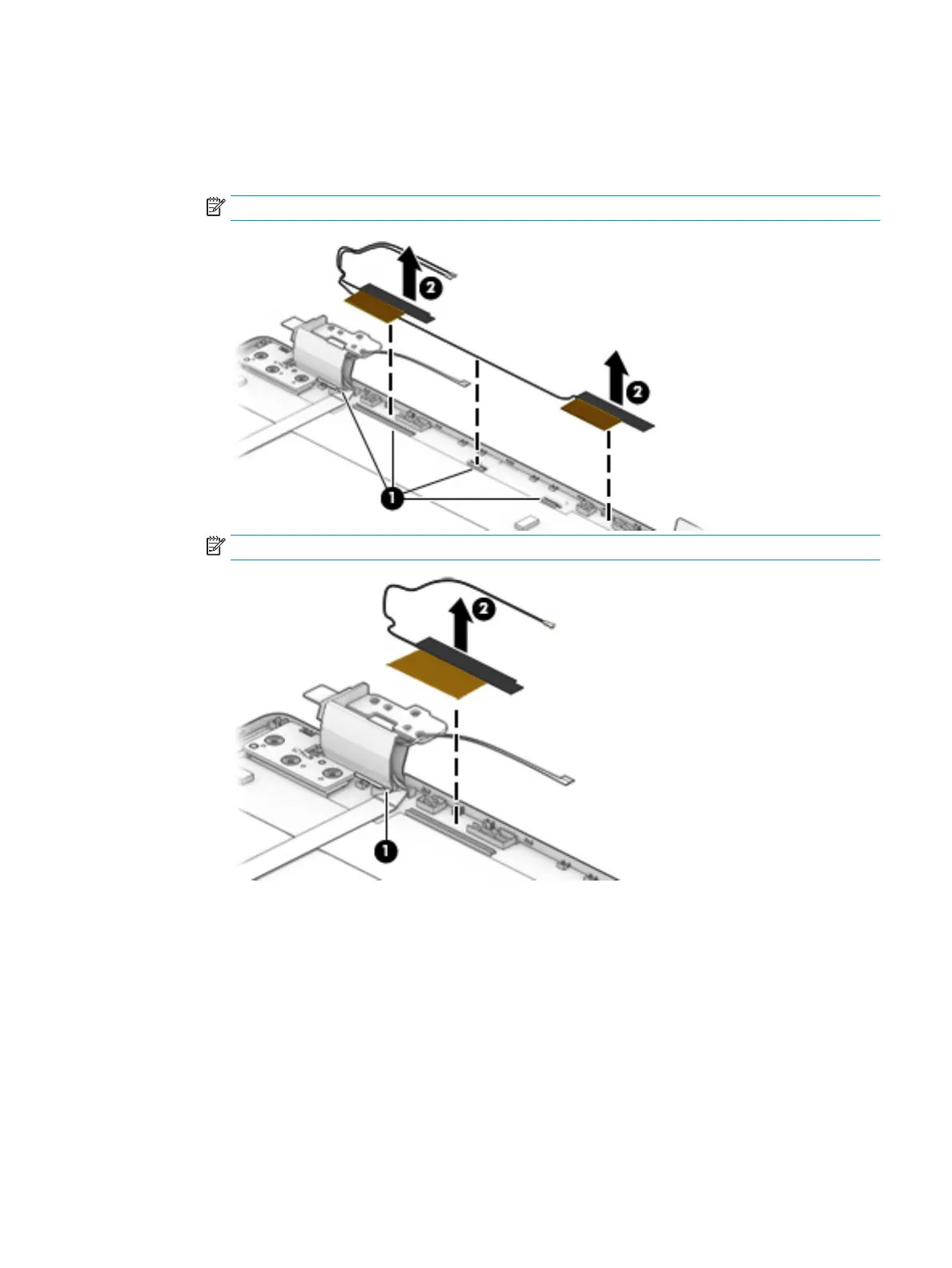 2

2

1

2

1