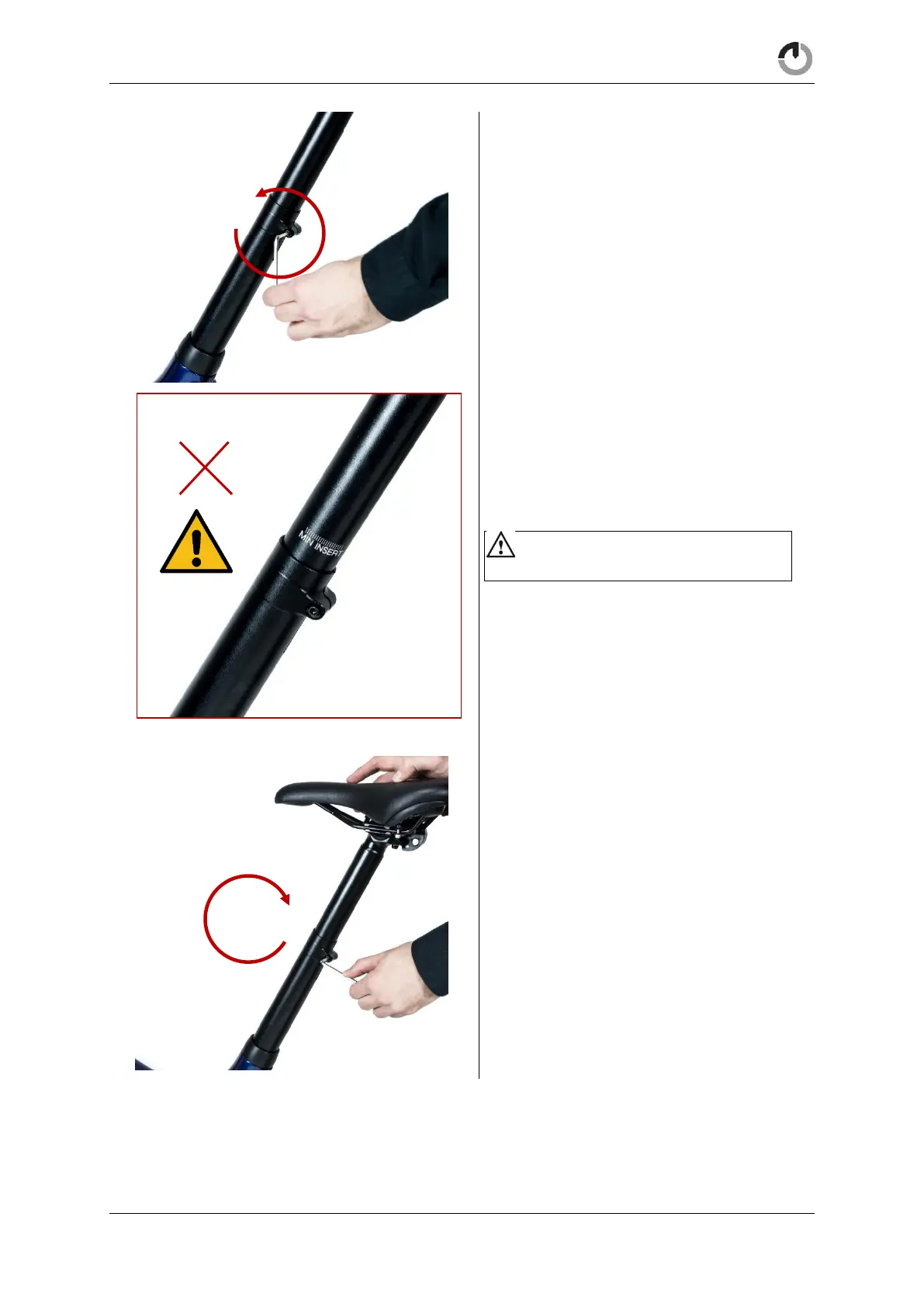 MIN INSERT