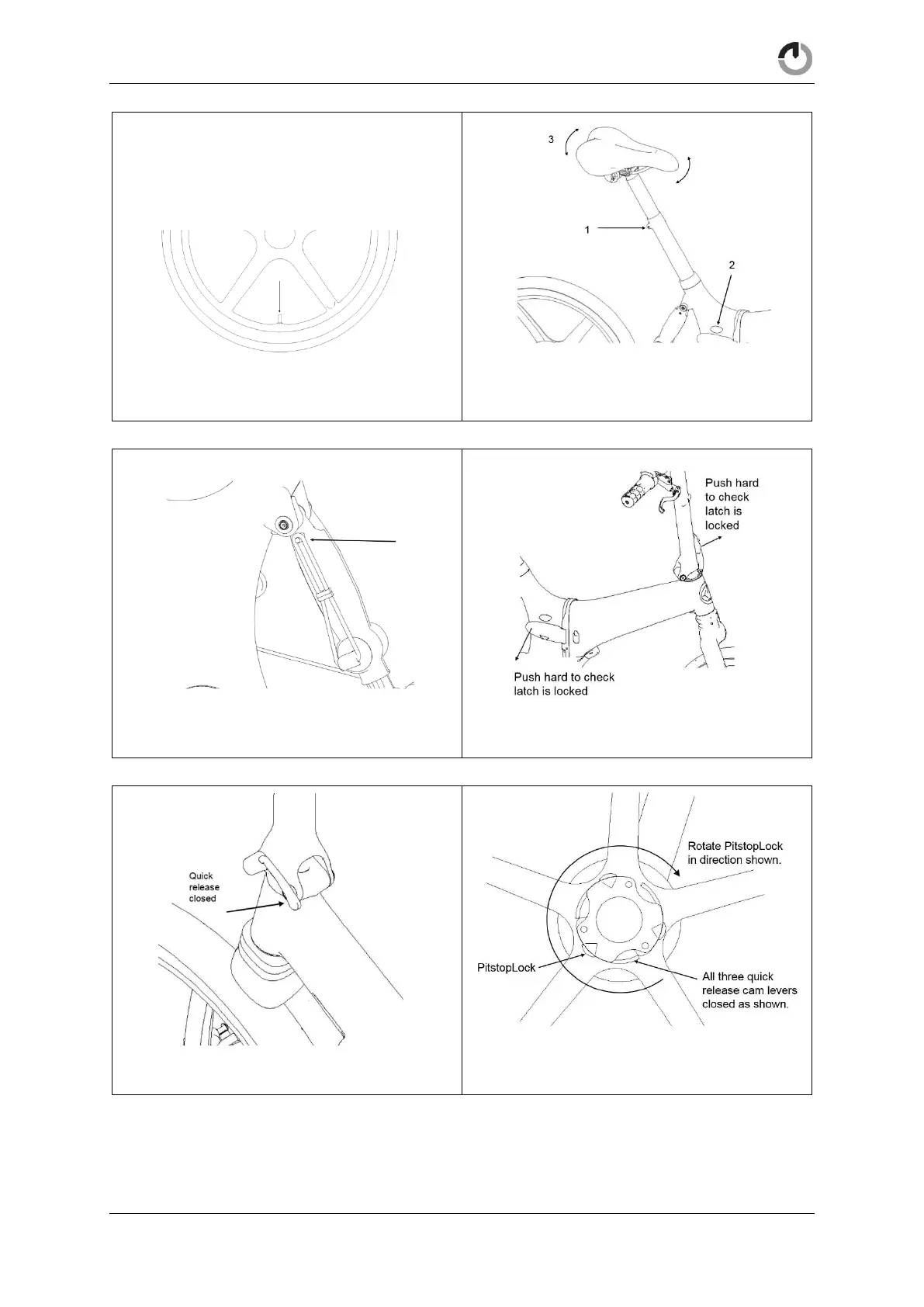 3

1

2

Push hard to check latch is locked

Push hard to check latch is locked

Quick release closed

Rotate PitstopLock in direction shown.

PitstopLock

All three quick release cam levers closed as shown.