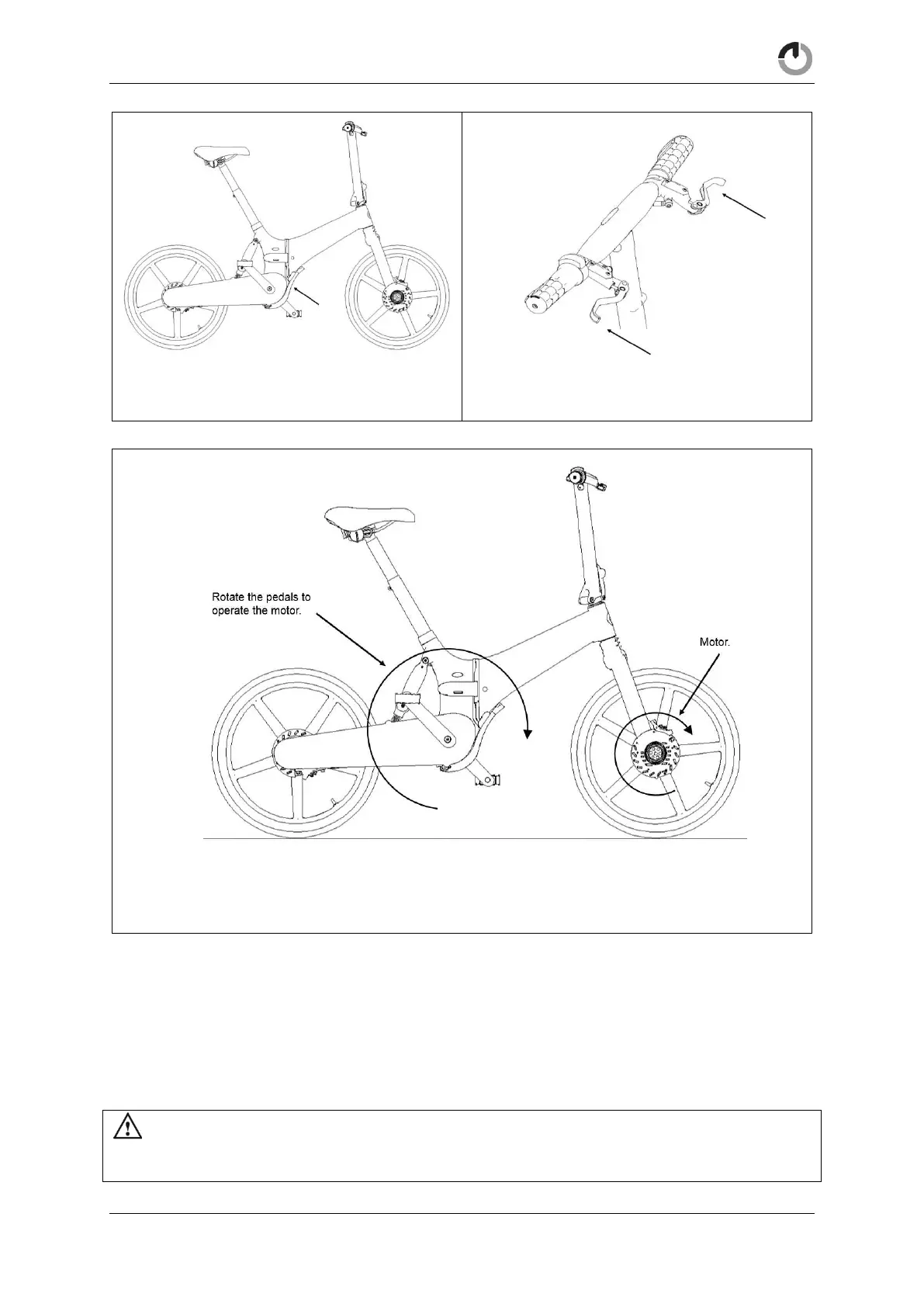 Rotate the pedals to operate the motor.

Motor.