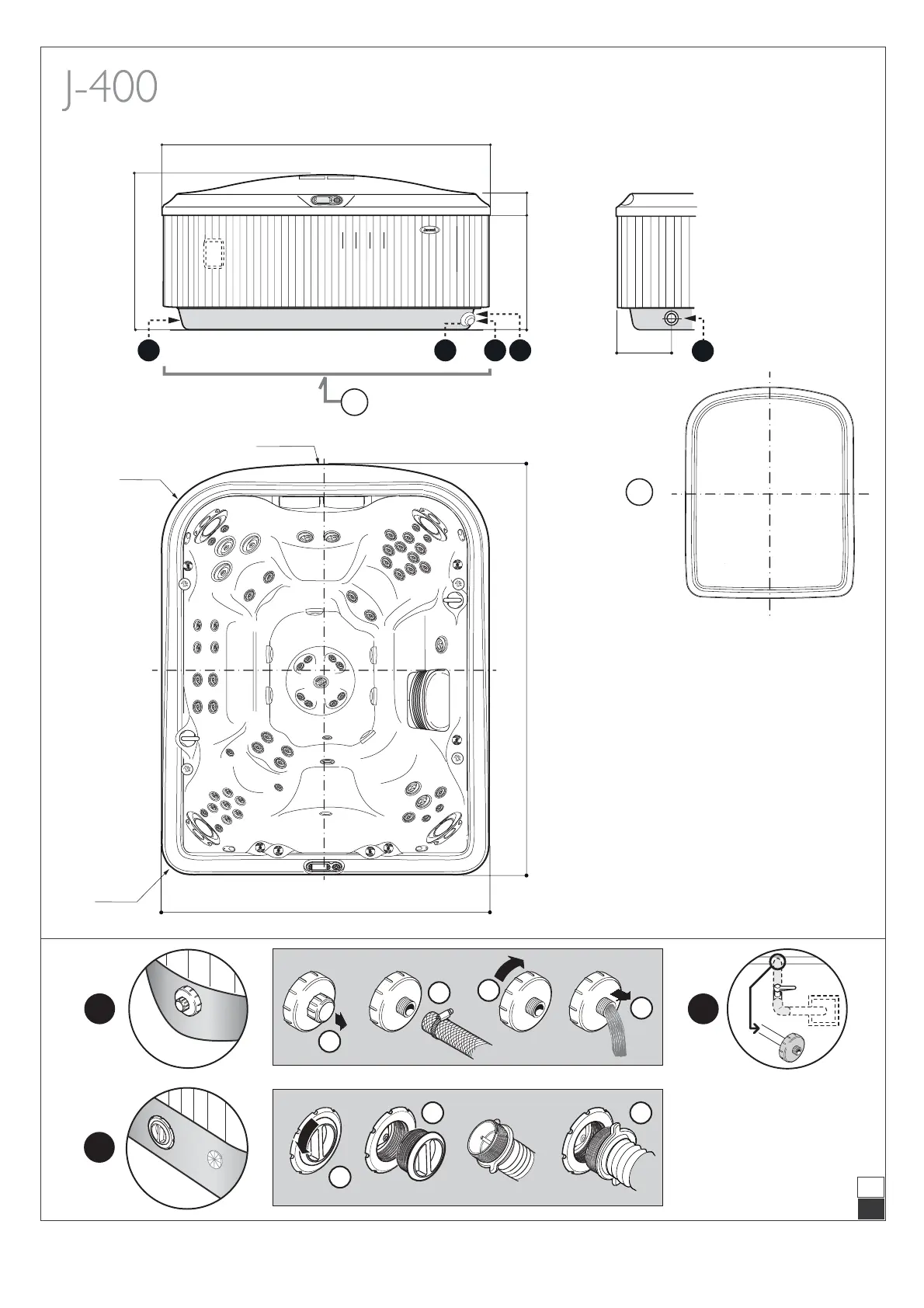 J-400