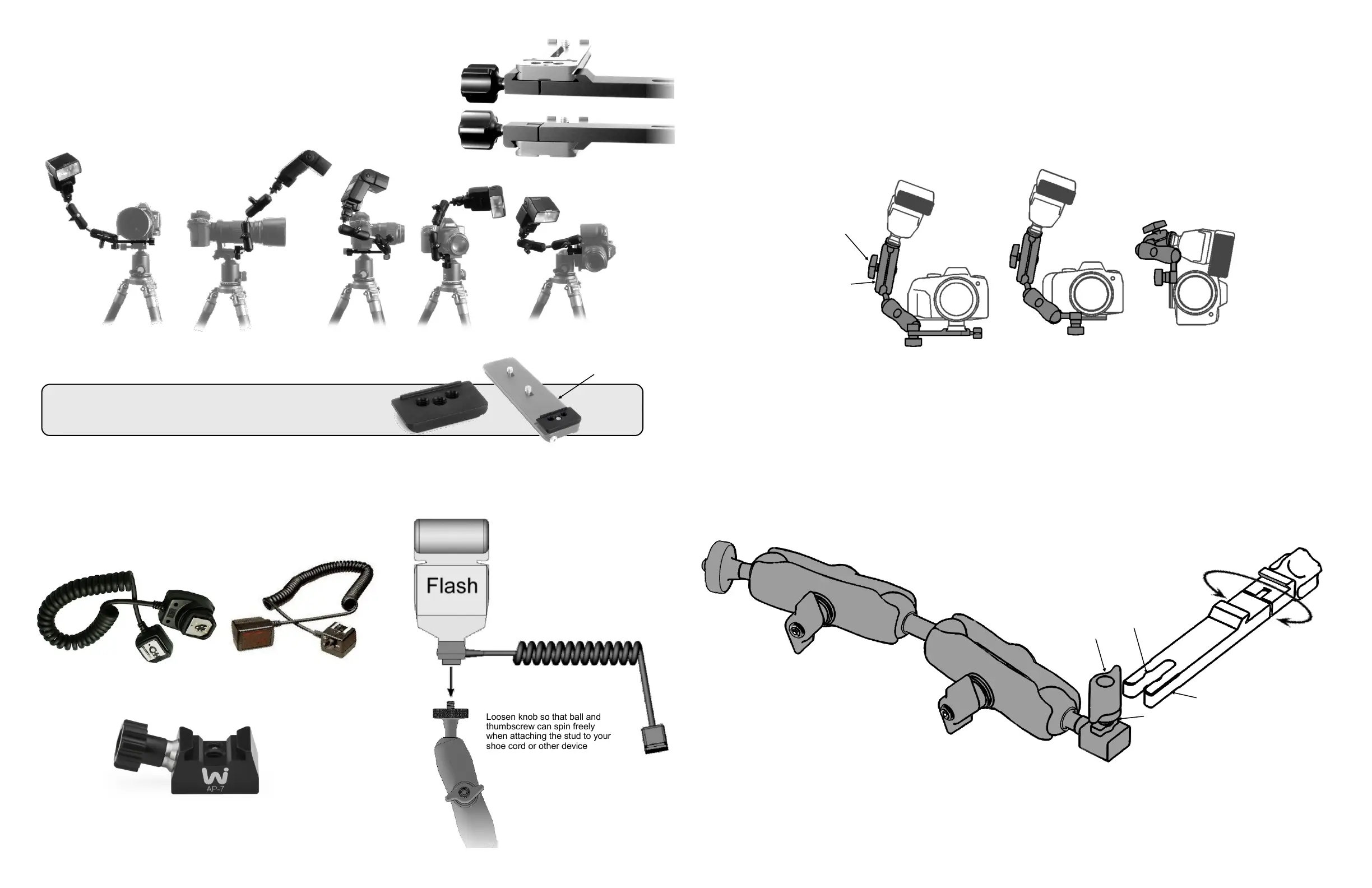 Flash

Loosen knob so that ball and thumbscrew can spin freely when attaching the stud to your shoe cord or other device

Wi
AP-7