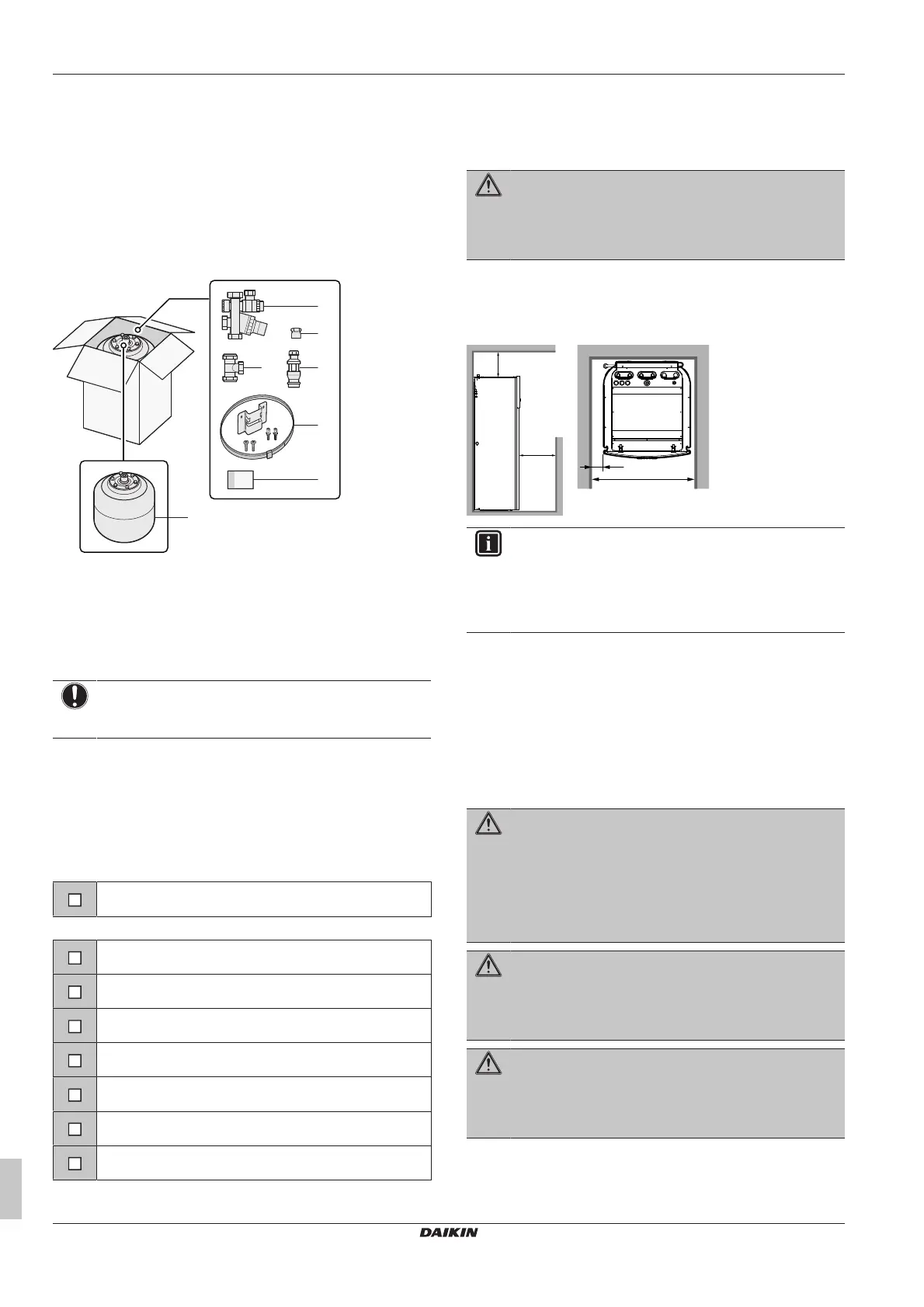 DAIKIN