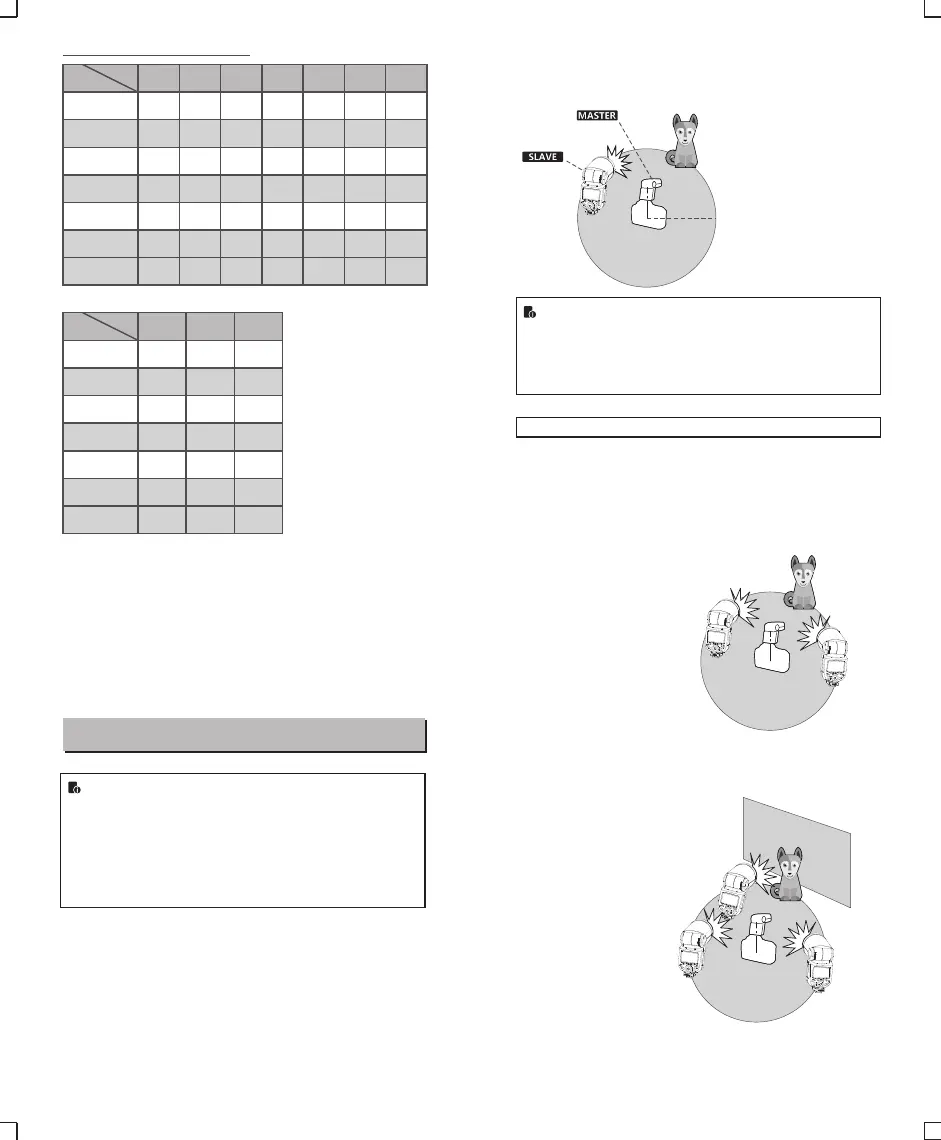 MASTER

SLAVE