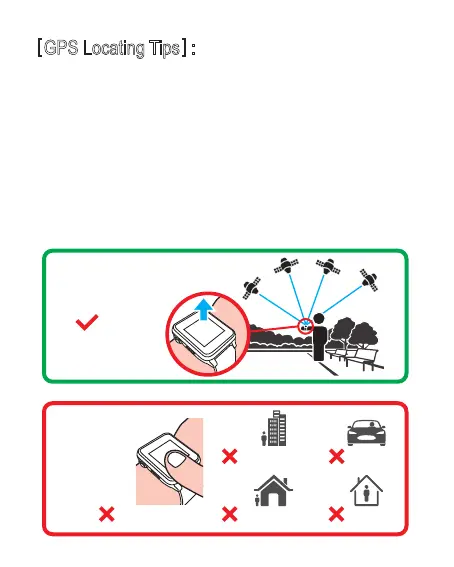 ［GPS Locating Tips］: