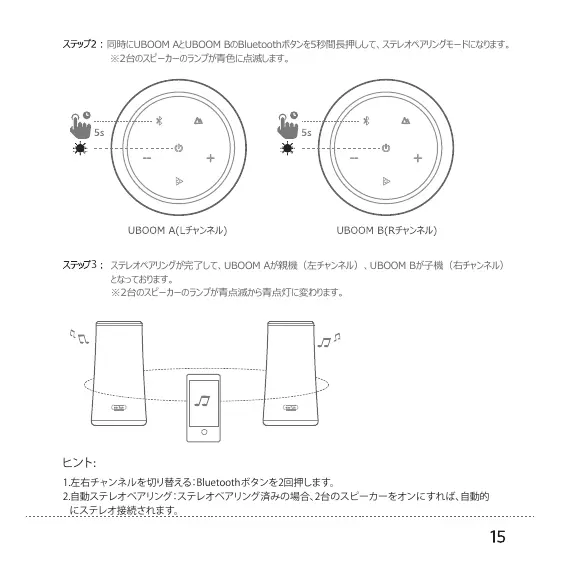 ステップ2： 同時にUBOOM AとUBOOM BのBluetoothボタンを5秒間長押しして、ステレオペアリングモードになります。
※2台のスピーカーのランプが青色に点滅します。

5s

5s

UBOOM A(Lチャンネル)

UBOOM B(Rチャンネル)

ステップ3： ステレオペアリングが完了して、UBOOM Aが親機（左チャンネル）、UBOOM Bが子機（右チャンネル）となっております。
※2台のスピーカーのランプが青点滅から青点灯に変わります。

ヒント:

1.左右チャンネルを切り替える：Bluetoothボタンを2回押します。
2.自動ステレオペアリング：ステレオペアリング済みの場合、2台のスピーカーをオンにすれば、自動的にステレオ接続されます。

15