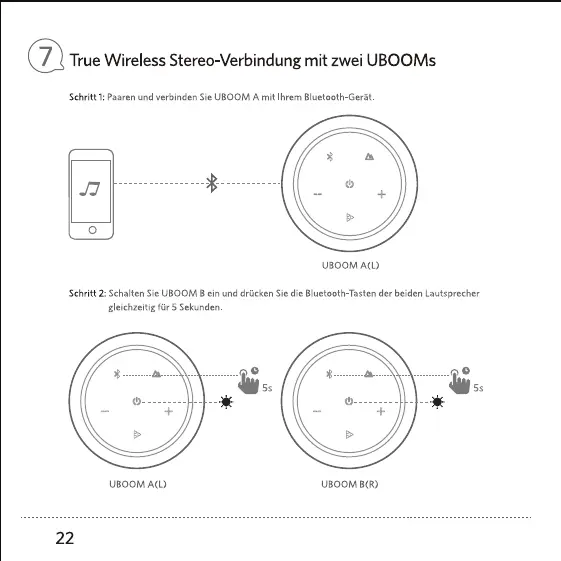 7 True Wireless Stereo-Verbindung mit zwei UBOOMs

Schritt 1: Paaren und verbinden Sie UBOOM A mit Ihrem Bluetooth-Gerät.

UBOOM A(L)

Schritt 2: Schalten Sie UBOOM B ein und drücken Sie die Bluetooth-Tasten der beiden Lautsprecher gleichzeitig für 5 Sekunden.

5s

5s

UBOOM A(L)

UBOOM B(R)

22