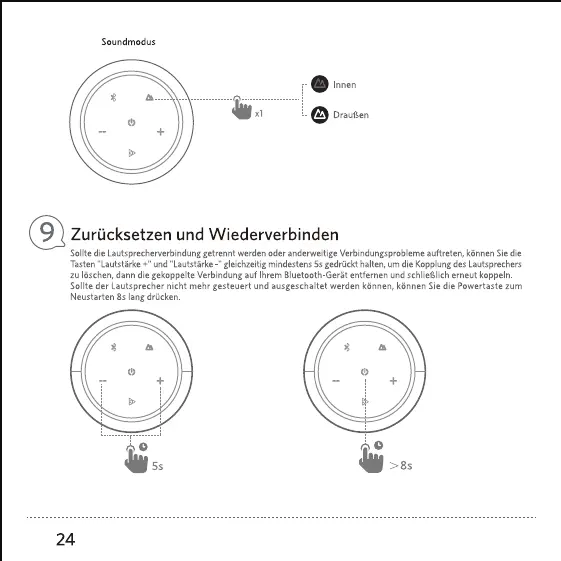 Soundmodus

x1

Innen

Draußen

9 Zurücksetzen und Wiederverbinden

Sollte die Lautsprecherverbindung getrennt werden oder anderweitige Verbindungsprobleme auftreten, können Sie die Tasten "Lautstärke +" und "Lautstärke -" gleichzeitig mindestens 5s gedrückt halten, um die Kopplung des Lautsprechers zu löschen, dann die gekoppelte Verbindung auf Ihrem Bluetooth-Gerät entfernen und schließlich erneut koppeln. Sollte der Lautsprecher nicht mehr gesteuert und ausgeschaltet werden können, können Sie die Powertaste zum Neustarten 8s lang drücken.

5s

>8s

24