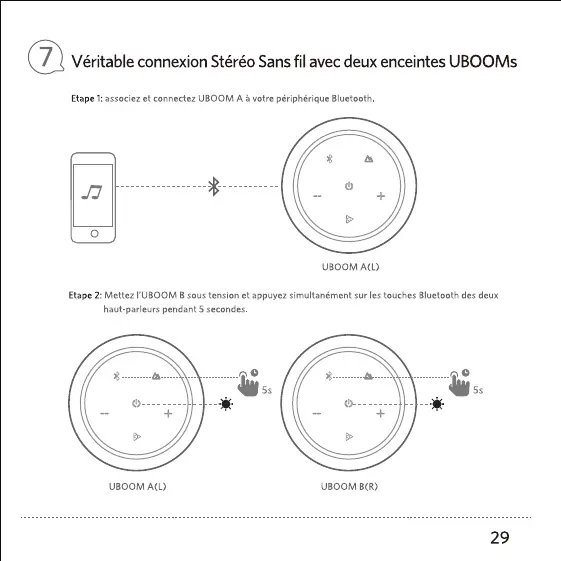 7 Véritable connexion Stéréo Sans fil avec deux enceintes UBOOMs

Etape 1: associez et connectez UBOOM A à votre périphérique Bluetooth.

UBOOM A(L)

Etape 2: Mettez l'UBOOM B sous tension et appuyez simultanément sur les touches Bluetooth des deux haut-parleurs pendant 5 secondes.

5s

5s

UBOOM A(L)

UBOOM B(R)

29