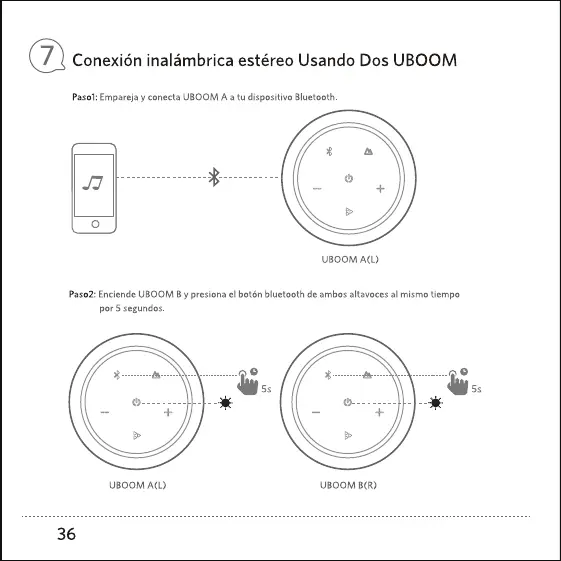 7 Conexión inalámbrica estéreo Usando Dos UBOOM

Paso1: Empareja y conecta UBOOM A a tu dispositivo Bluetooth.

UBOOM A(L)

Paso2: Enciende UBOOM B y presiona el botón bluetooth de ambos altavoces al mismo tiempo por 5 segundos.

5s

5s

UBOOM A(L)

UBOOM B(R)

36