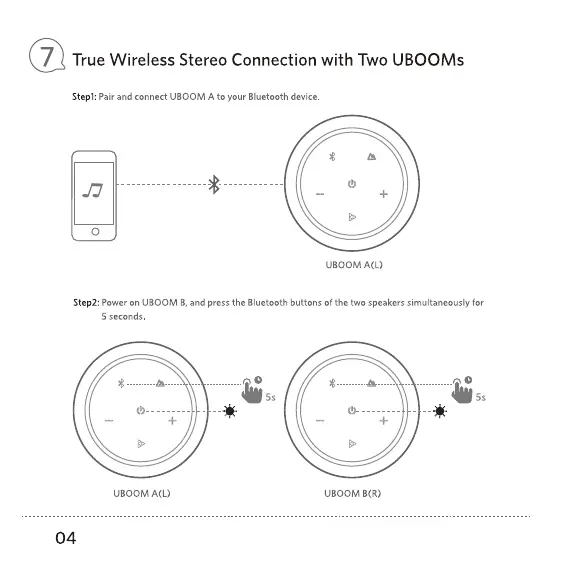 7 True Wireless Stereo Connection with Two UBOOMs

Step1: Pair and connect UBOOM A to your Bluetooth device.

UBOOM A(L)

Step2: Power on UBOOM B, and press the Bluetooth buttons of the two speakers simultaneously for 5 seconds.

5s

5s

UBOOM A(L)

UBOOM B(R)

04