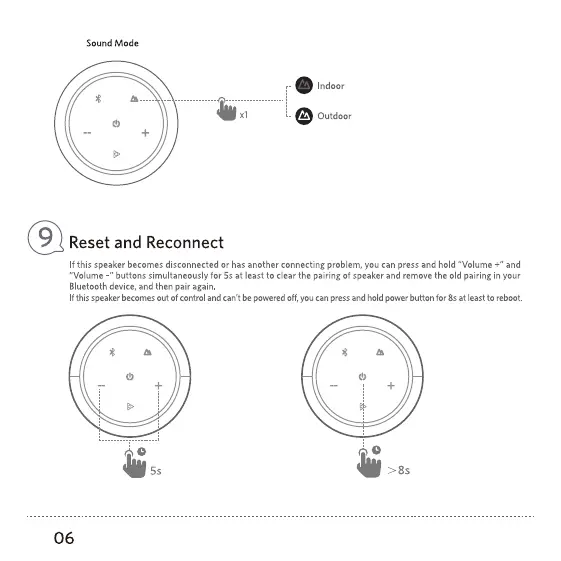 Sound Mode

x1

Indoor

Outdoor

9 Reset and Reconnect

If this speaker becomes disconnected or has another connecting problem, you can press and hold "Volume +" and "Volume -" buttons simultaneously for 5s at least to clear the pairing of speaker and remove the old pairing in your Bluetooth device, and then pair again.
If this speaker becomes out of control and can't be powered off, you can press and hold power button for 8s at least to reboot.

5s

>8s

06