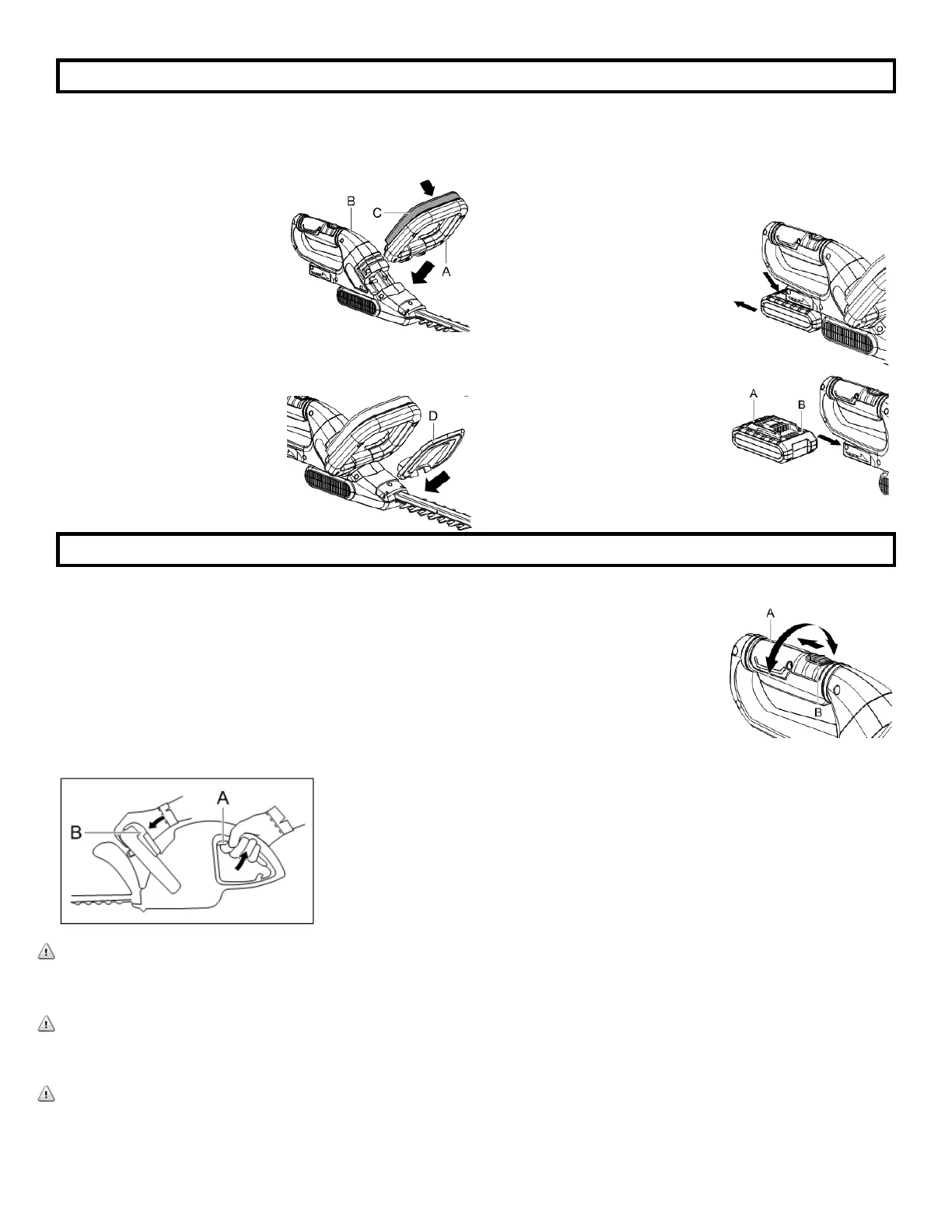 B

C

A

D

A

B

A

B

B

A