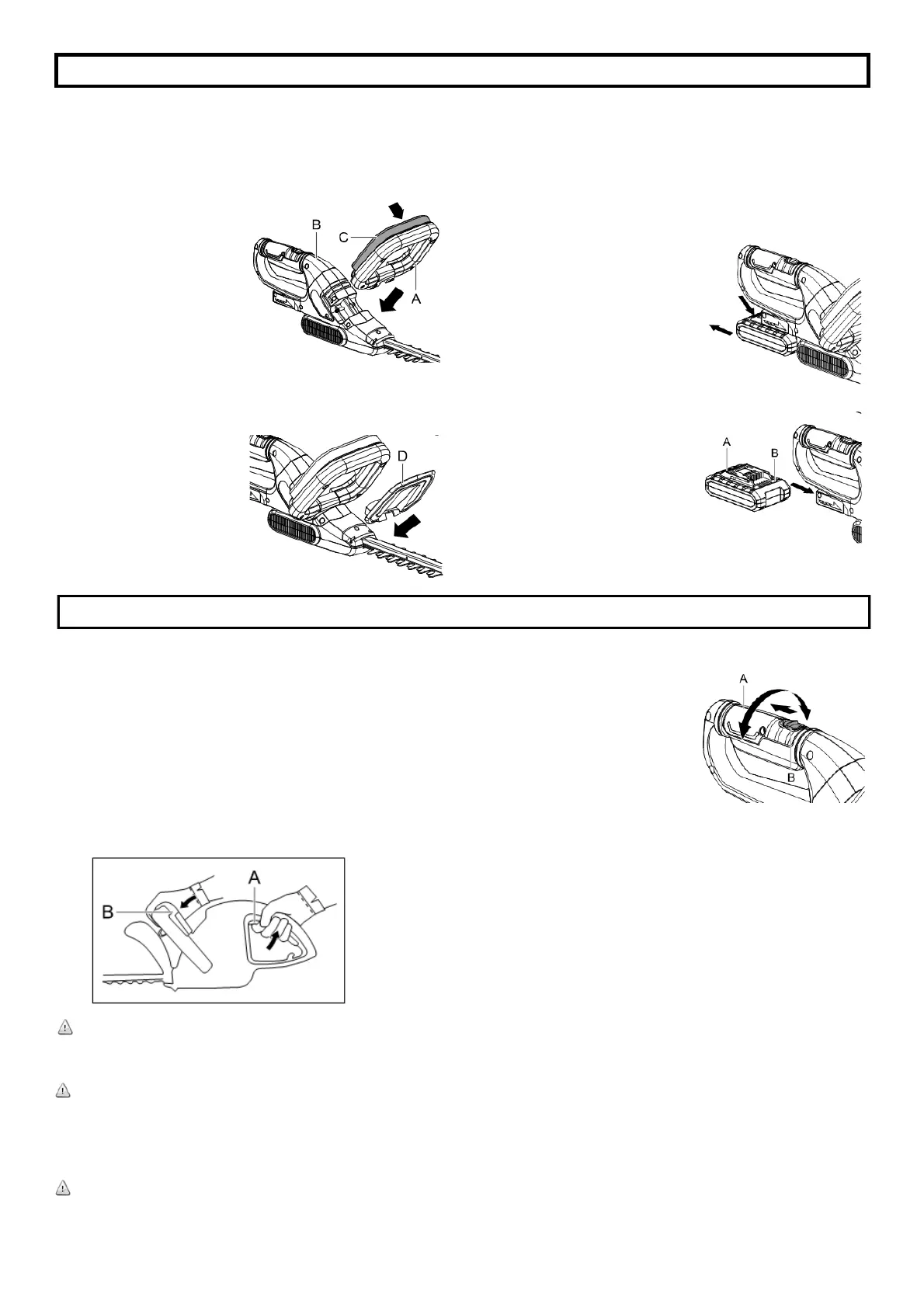 B
C
A

D

A
B

A
B

B
A