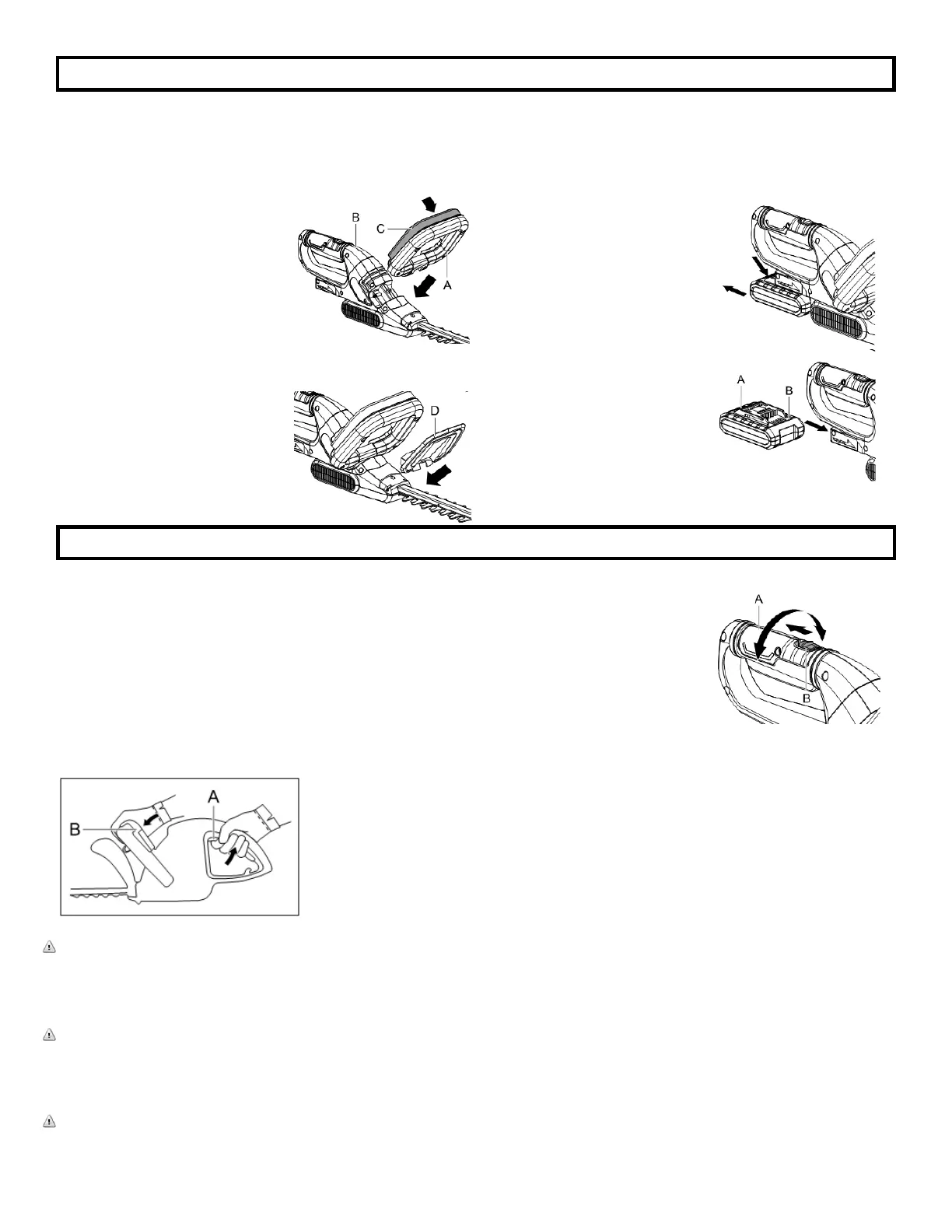 B
C
A

D

A
B

A
B

B
A