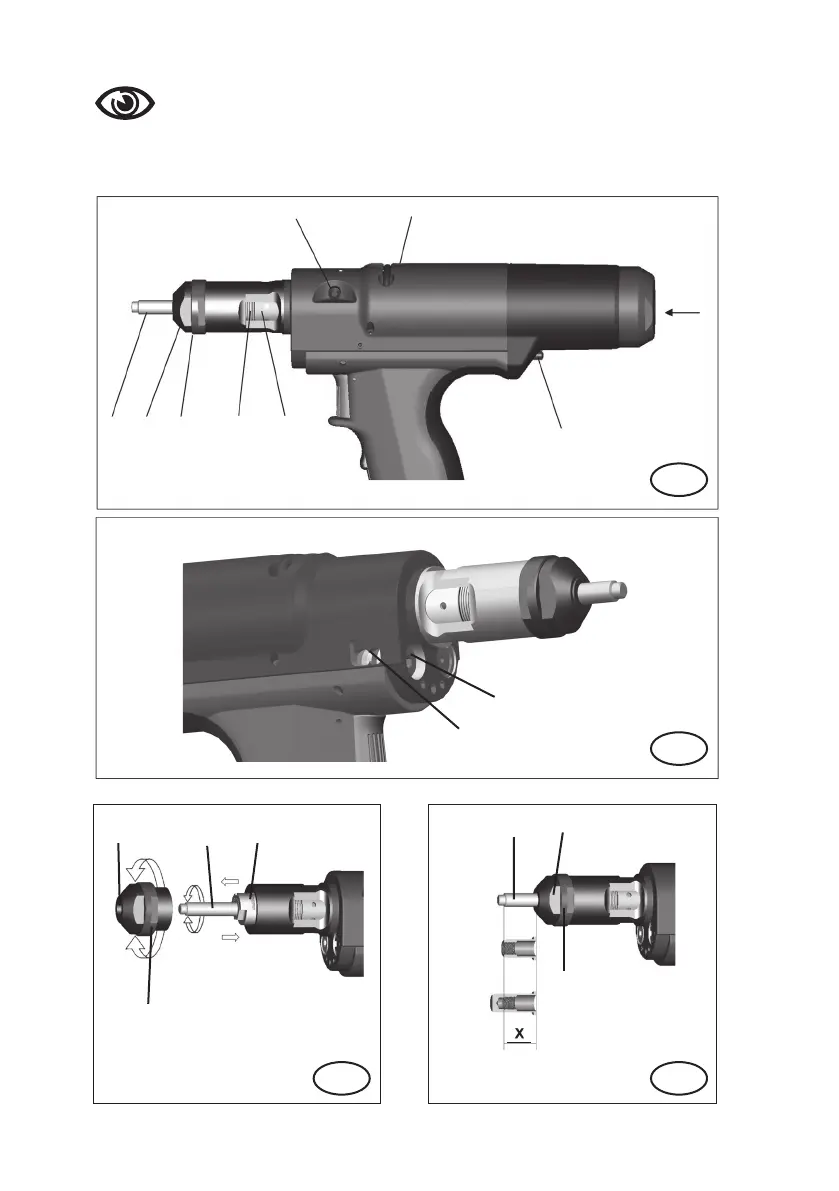 X