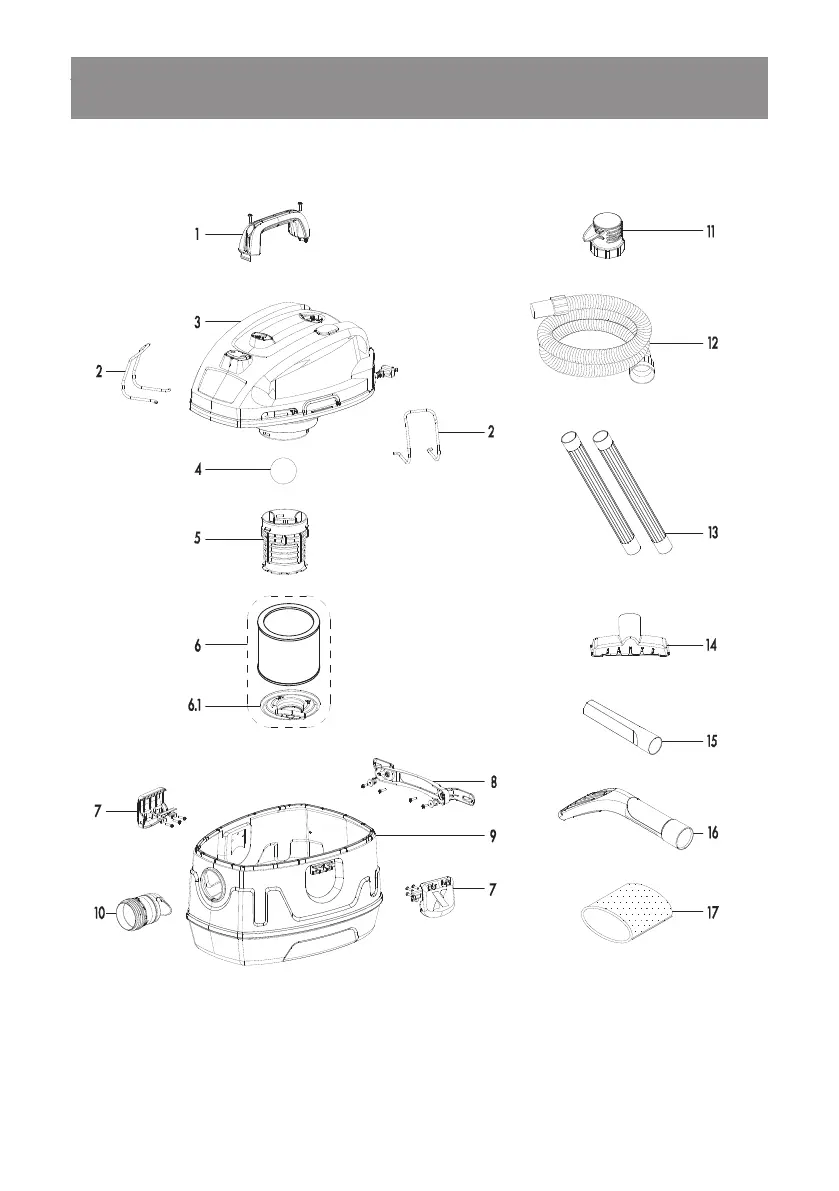 1
3
2
2
4
5
6
6.1
7
8
9
7
10
11
12
13
14
15
16
17