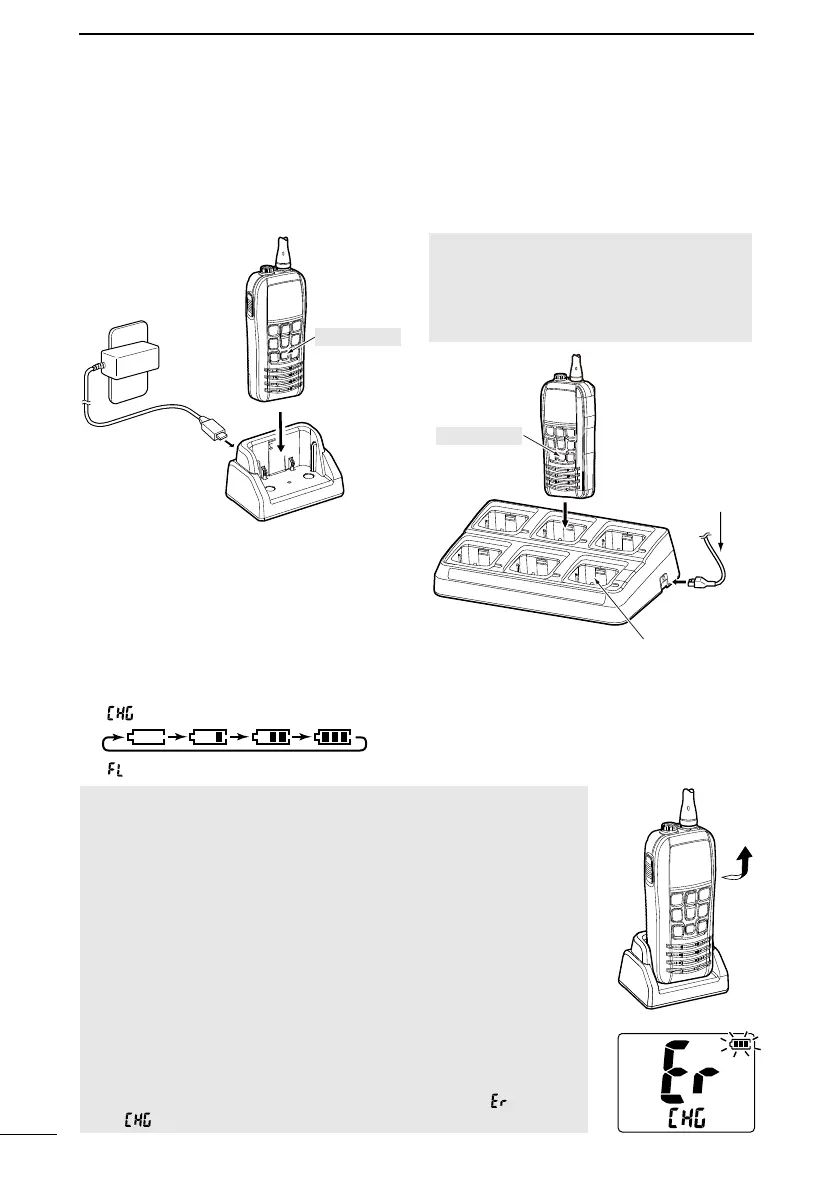 CHG

FL

Er
CHG

Er

CHG