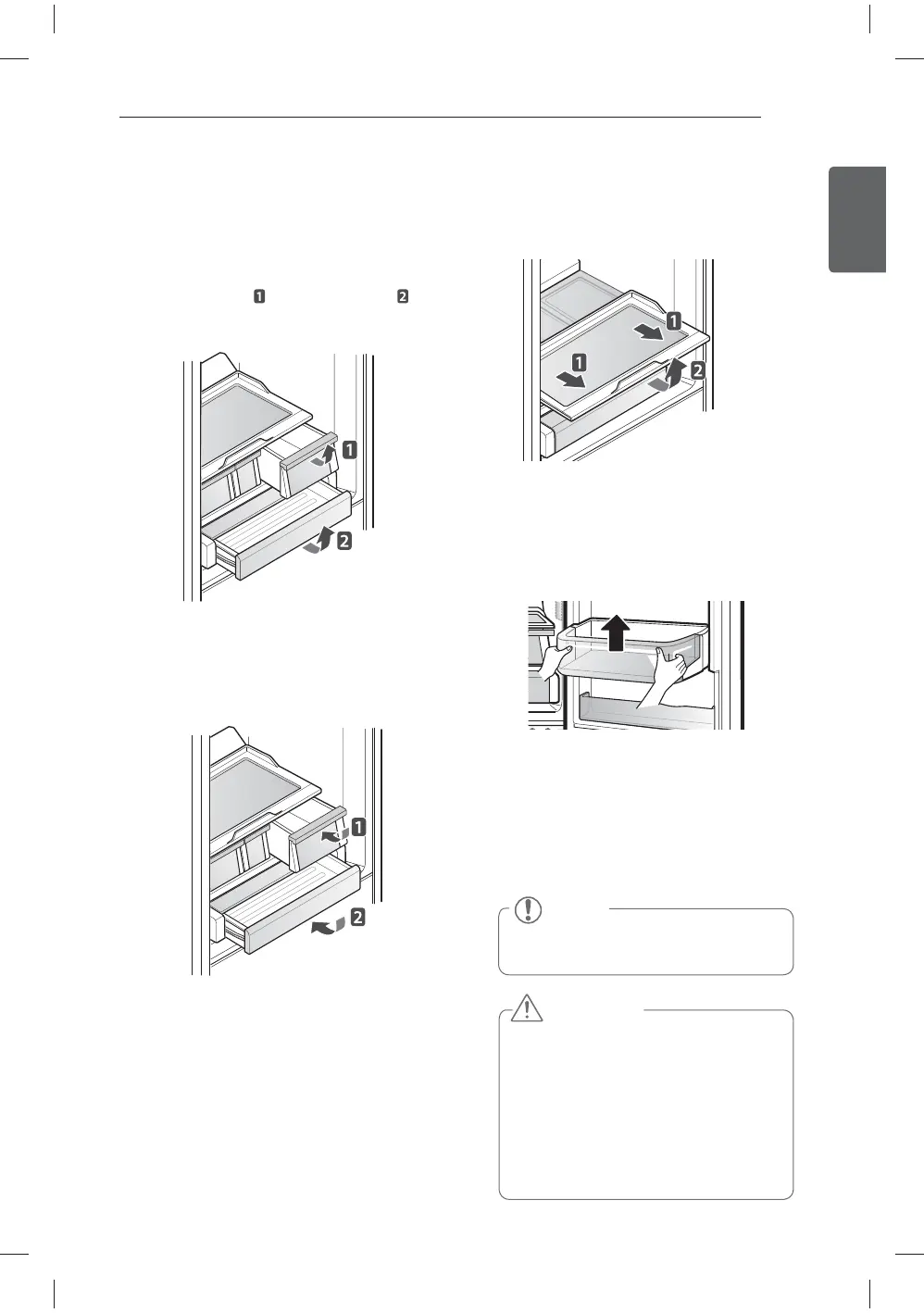 1 2

1

2

1

2

1

1

2