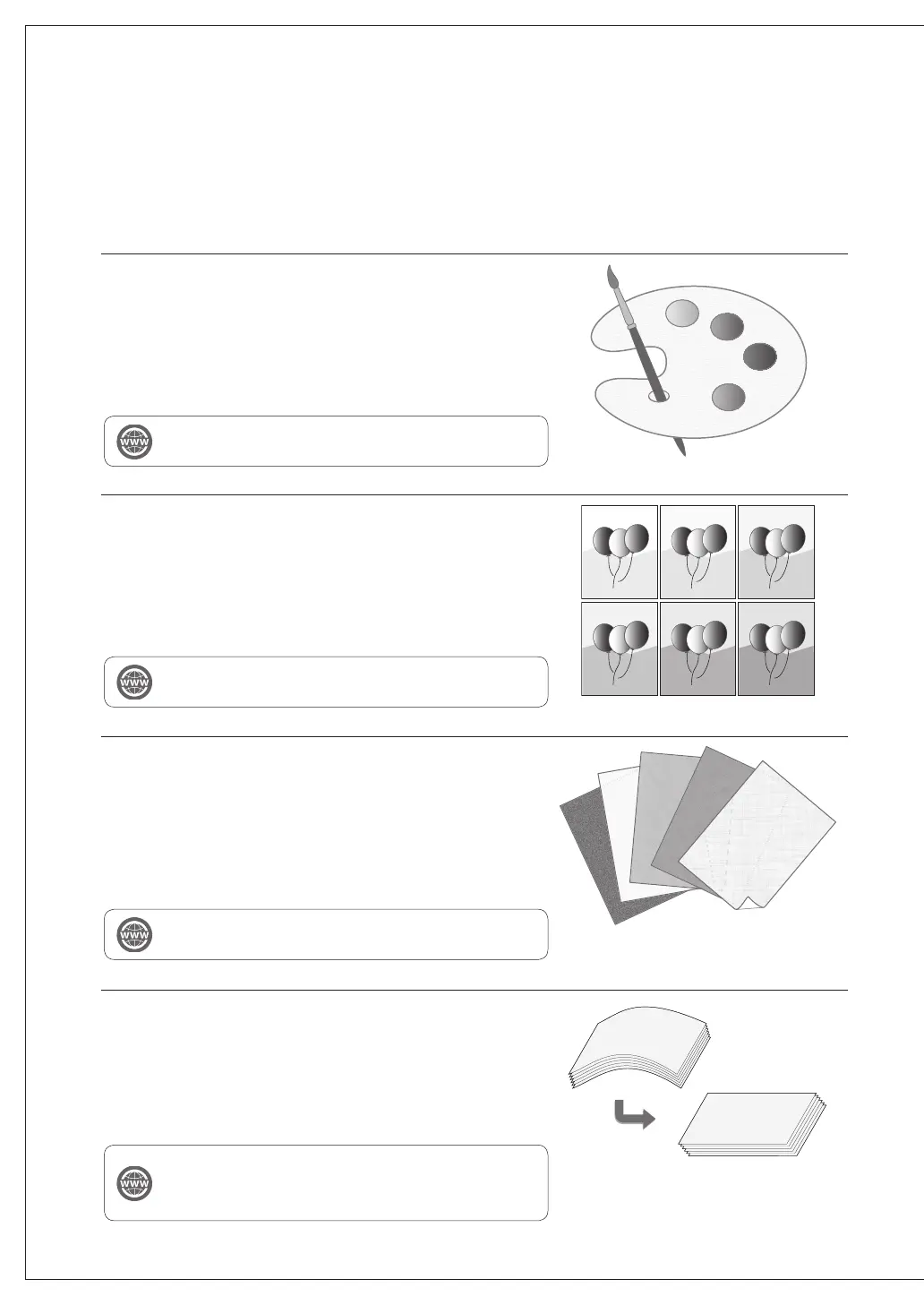 WWW

WWW

WWW

WWW