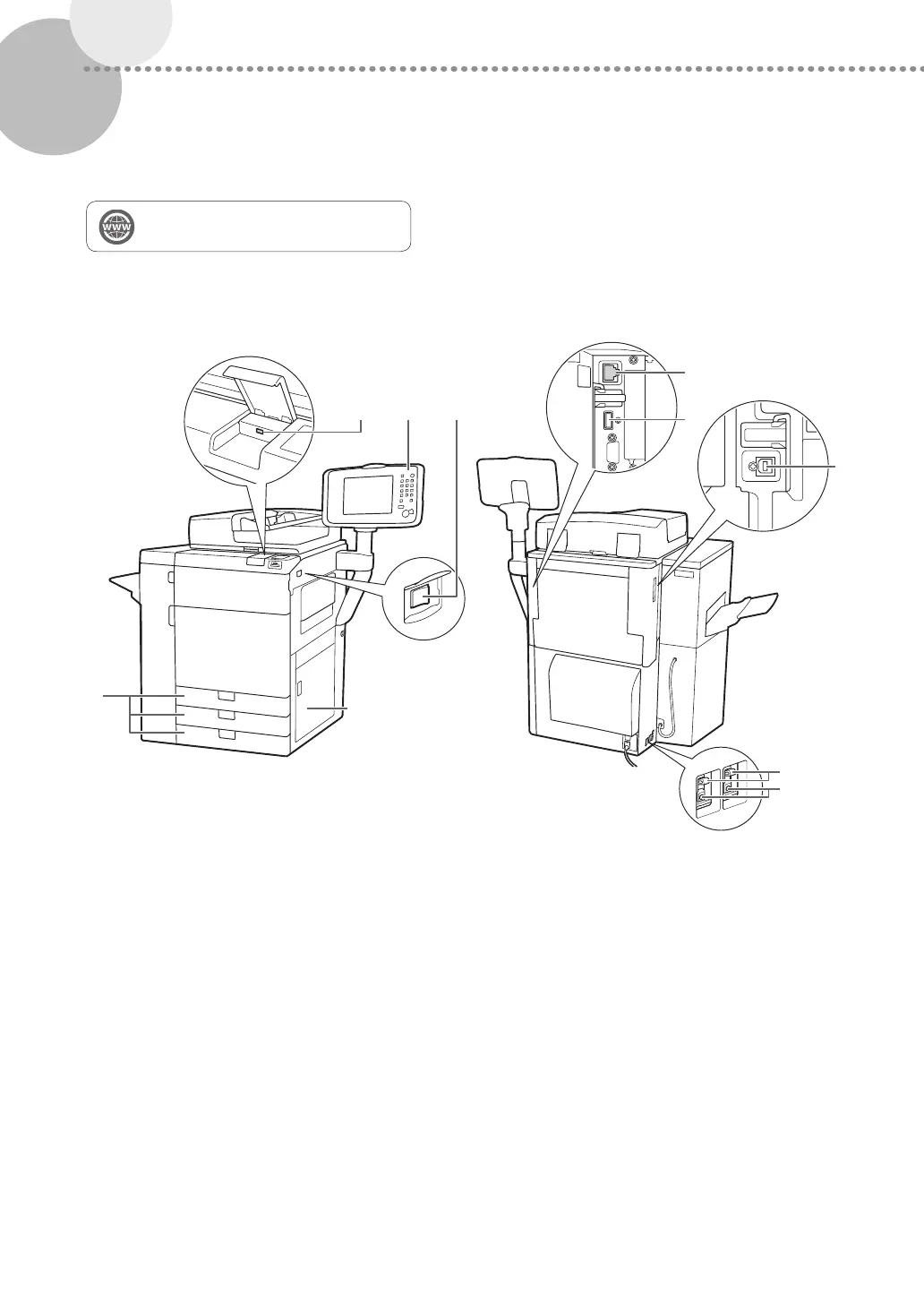 WWW