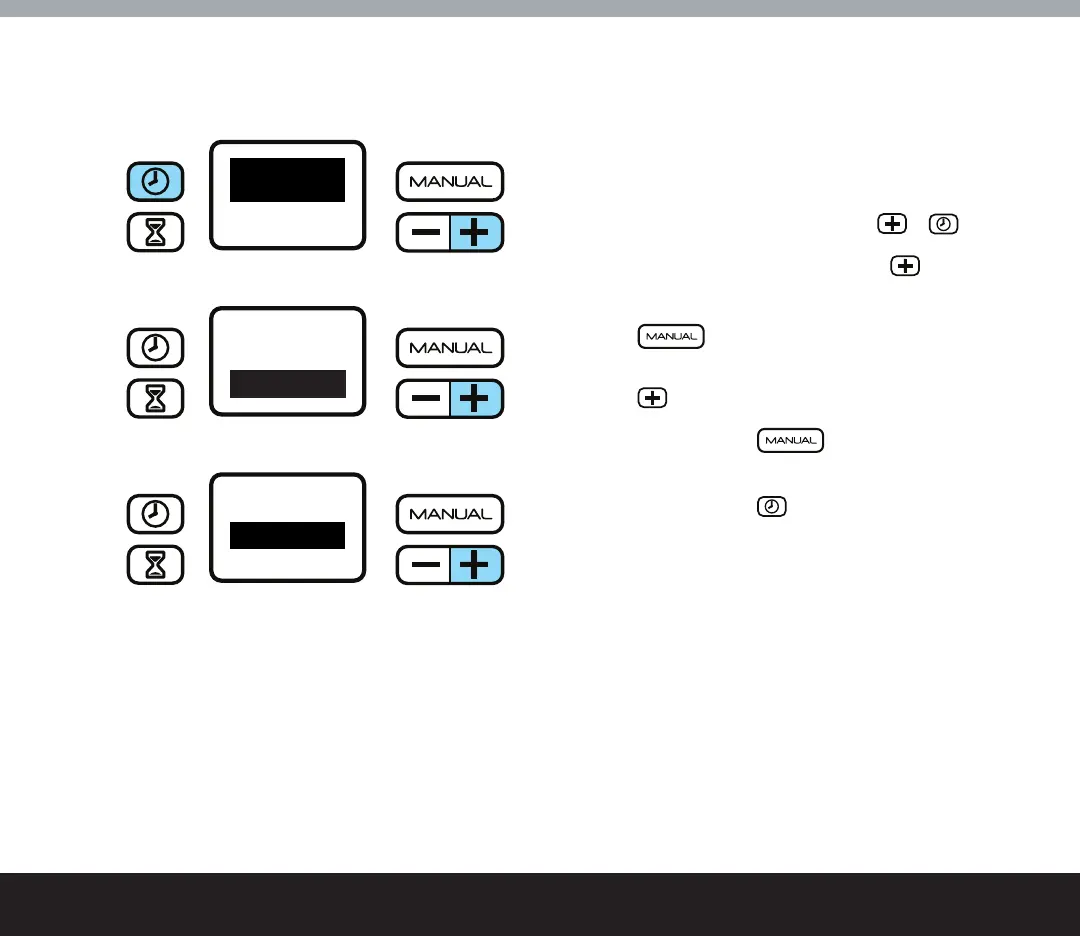 MANUAL

MANUAL

MANUAL

MANUAL

MANUAL