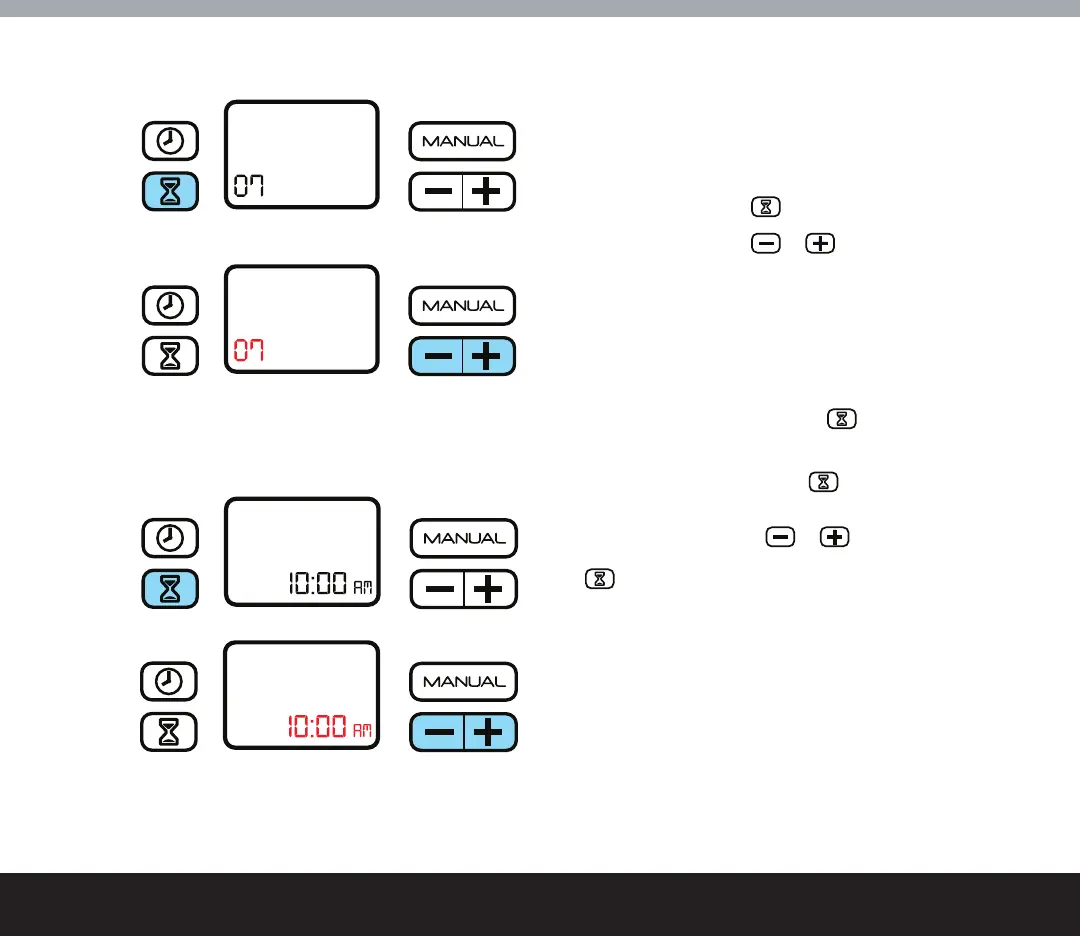 MANUAL

07

MANUAL

07

MANUAL

10:00 AM

MANUAL

10:00 AM