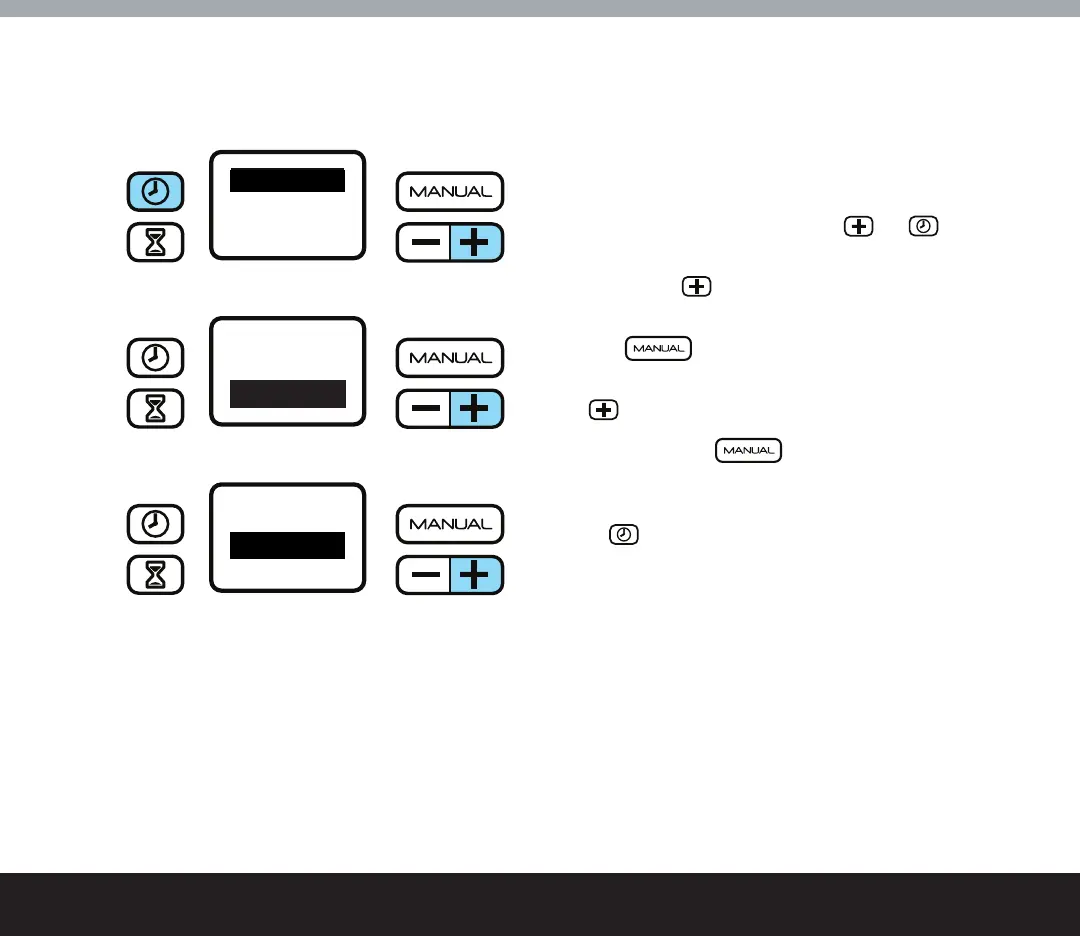 MANUAL

MANUAL

MANUAL

MANUAL

MANUAL