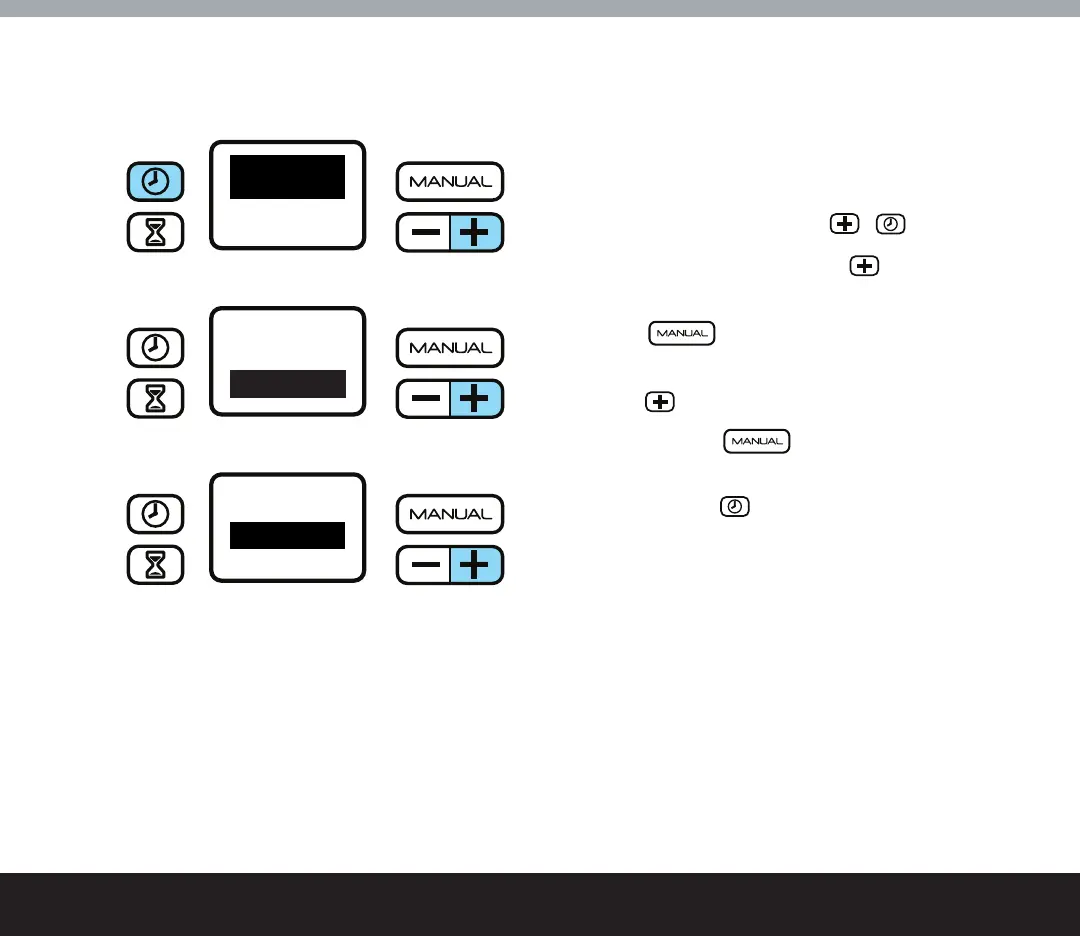 MANUAL

MANUAL

MANUAL

MANUAL

MANUAL