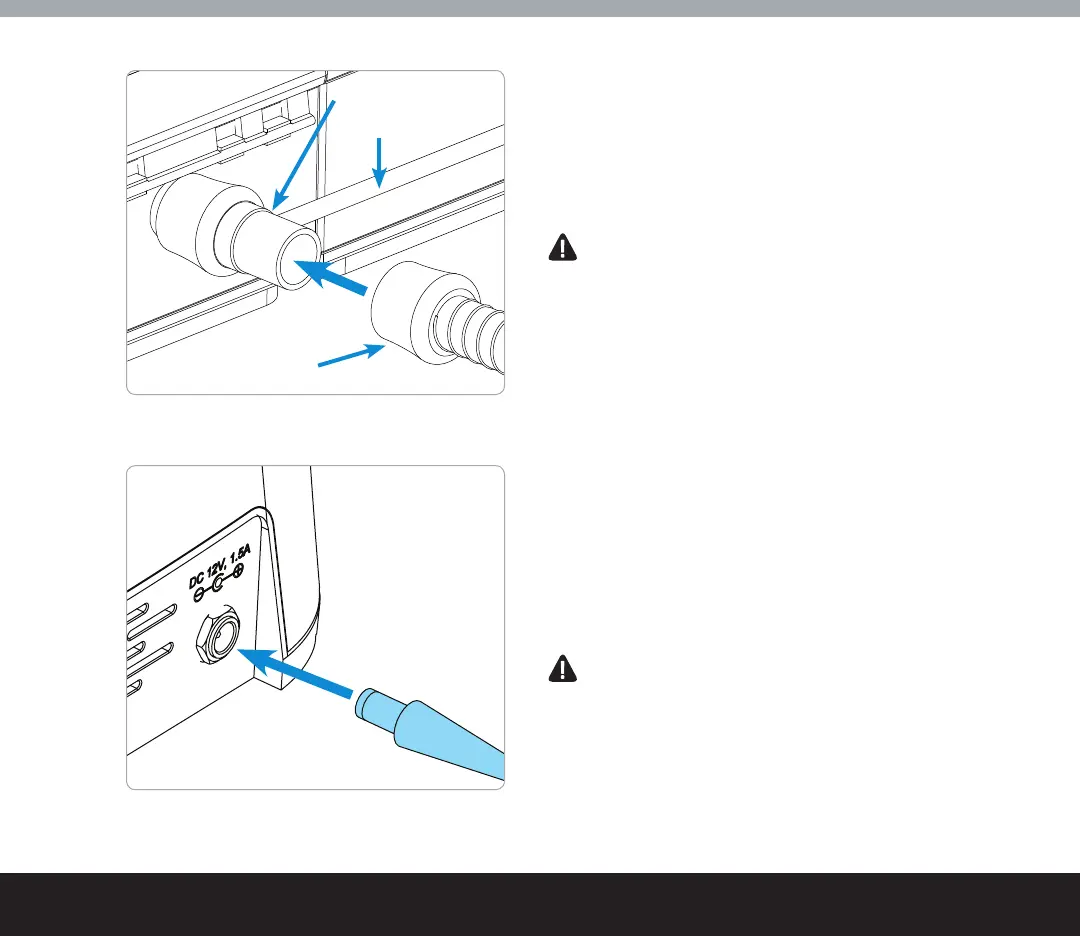 DC 12V, 1.5A