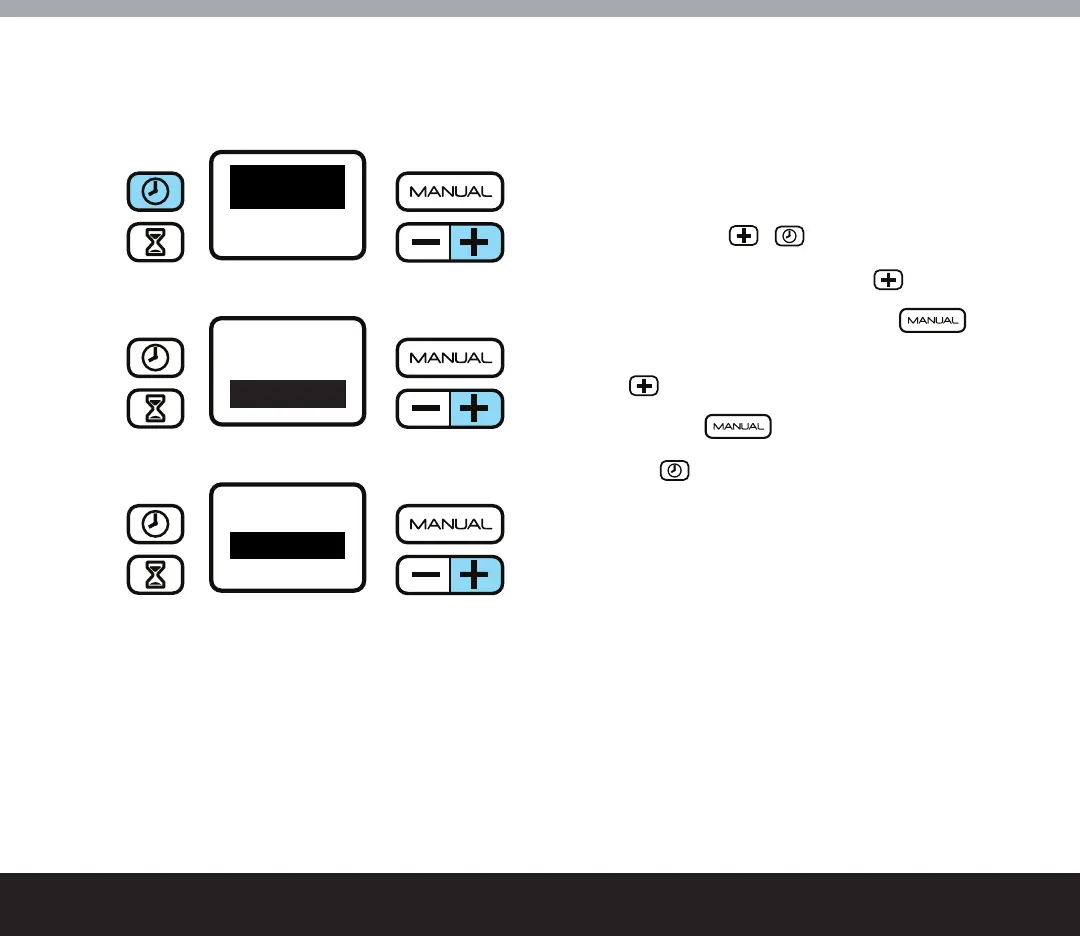 MANUAL

MANUAL

MANUAL

MANUAL

MANUAL